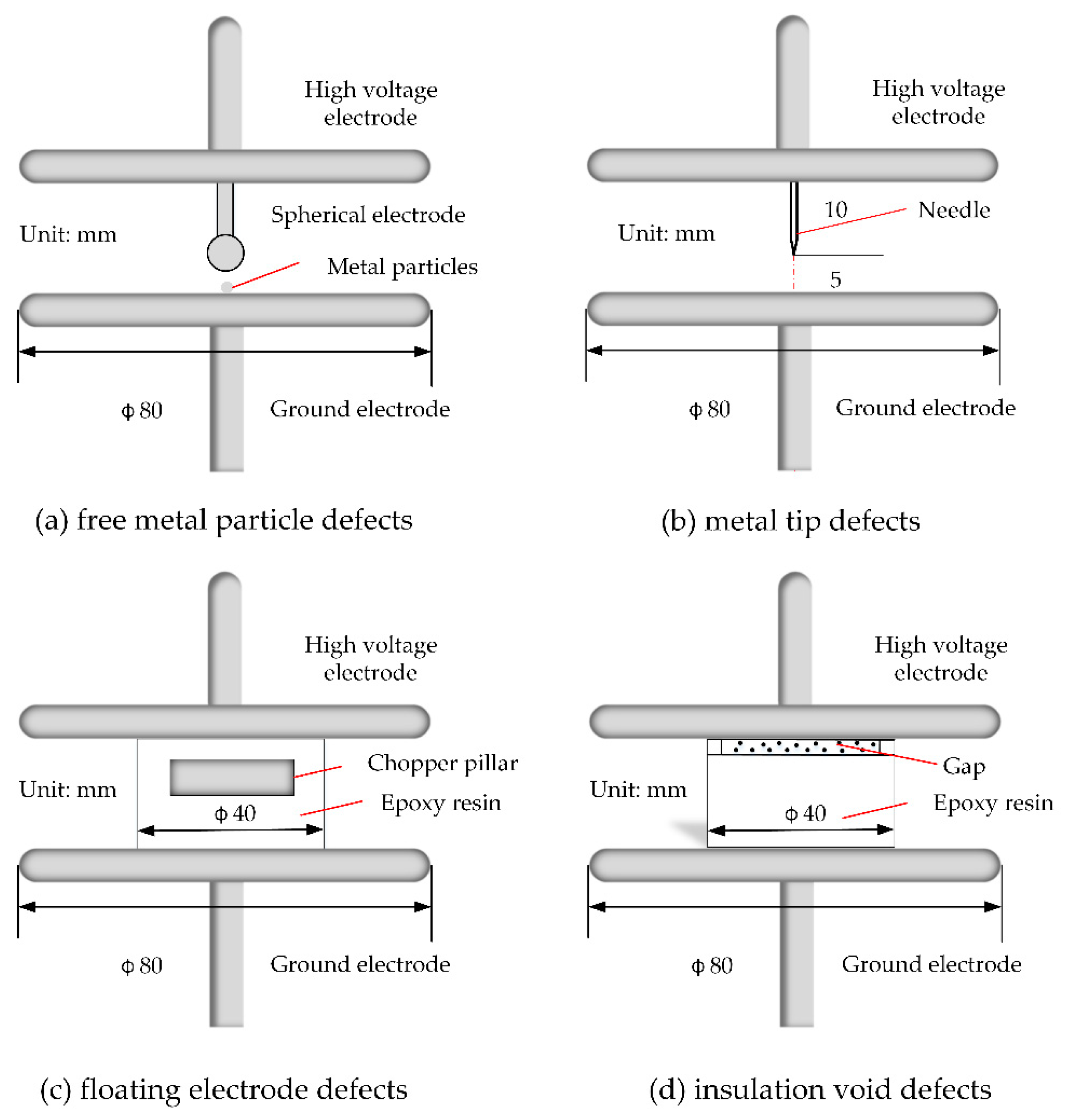 High voltage electrode

Spherical electrode

Unit: mm

Metal particles

ϕ 80

Ground electrode

(a) free metal particle defects

High voltage electrode

10

Needle

Unit: mm

5

ϕ 80

Ground electrode

(b) metal tip defects

High voltage electrode

Chopper pillar

Unit: mm

Epoxy resin

ϕ 40

ϕ 80

Ground electrode

(c) floating electrode defects

High voltage electrode

Gap

Unit: mm

Epoxy resin

ϕ 40

ϕ 80

Ground electrode

(d) insulation void defects