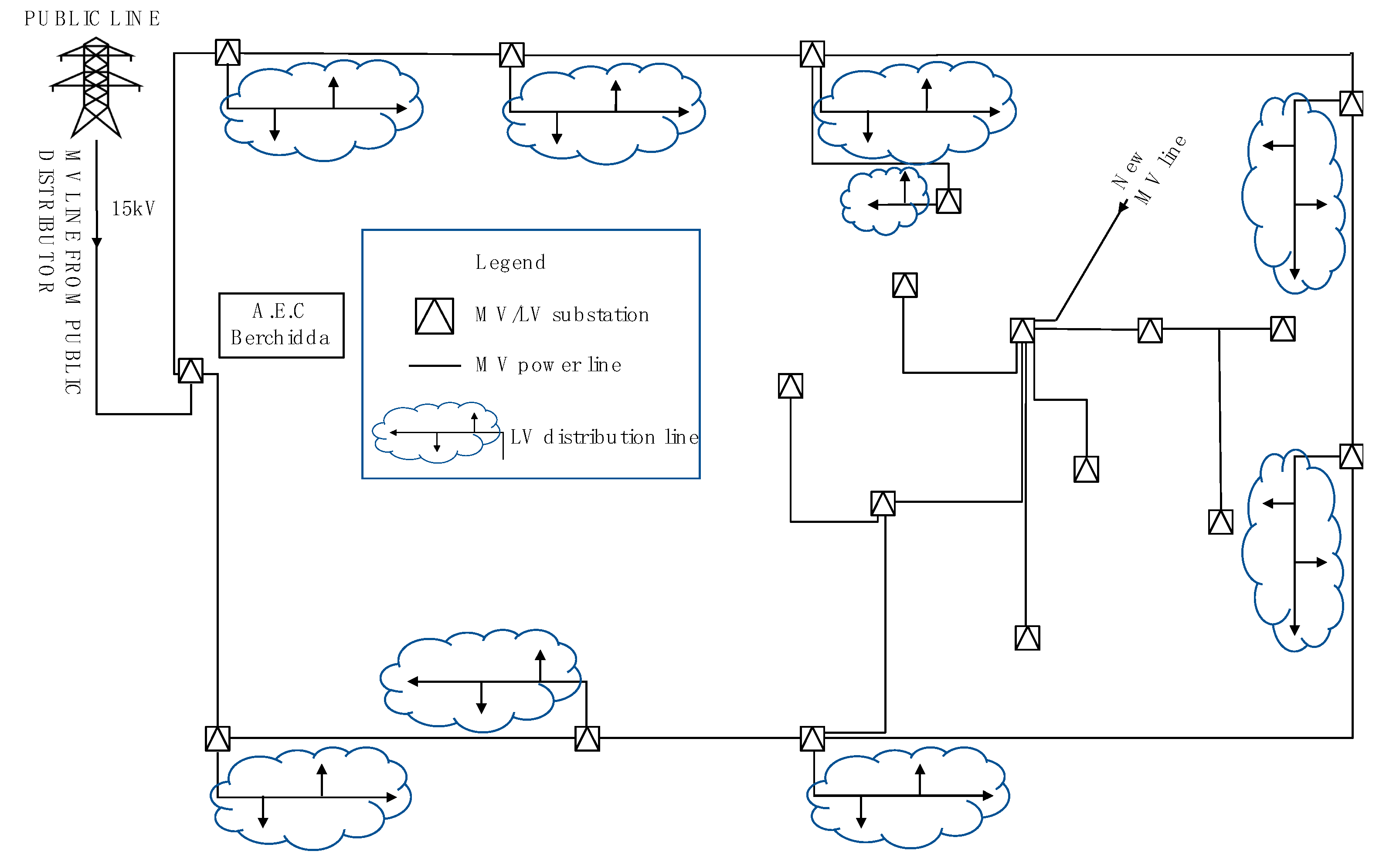 PUBLIC LINE

MV LINE FROM PUBLIC DISTRIBUTOR

15kV

A.E.C Berchidda

Legend

MV/LV substation

MV power line

LV distribution line

New MV line