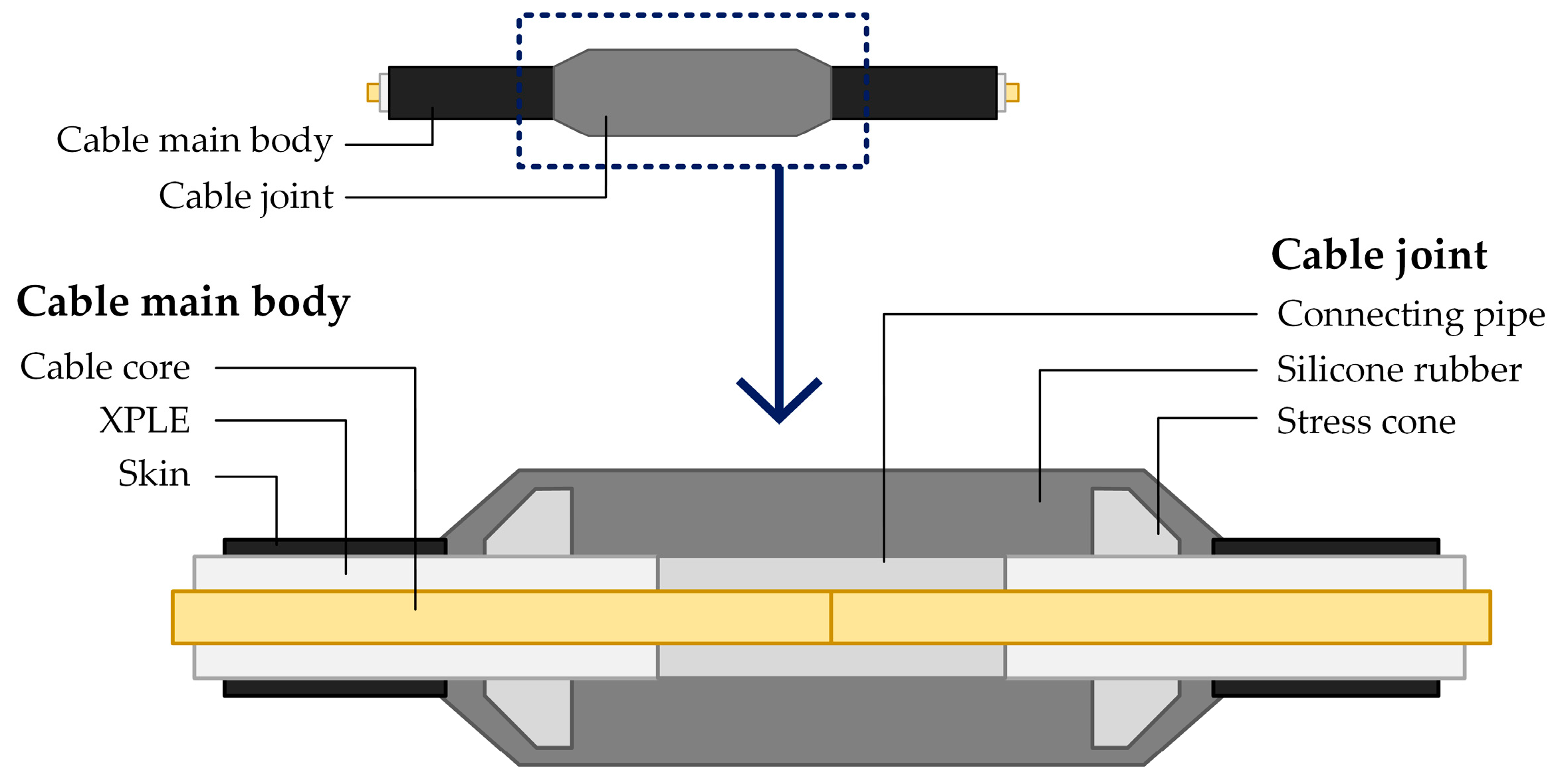 Cable main body
Cable joint

Cable main body
Cable core
XPLE
Skin

Cable joint
Connecting pipe
Silicone rubber
Stress cone