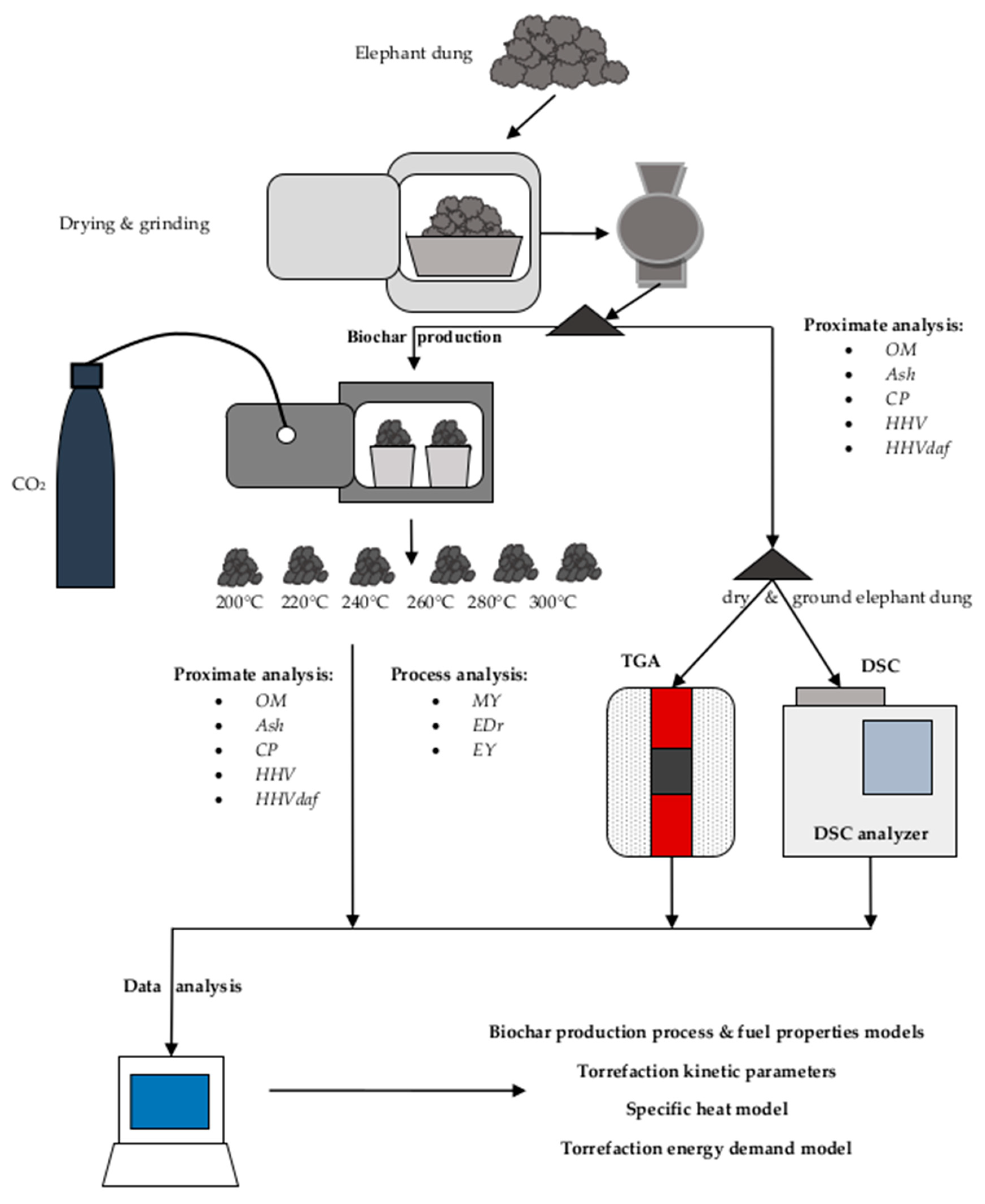 Elephant dung

Drying & grinding

Biochar production

Proximate analysis:
- OM
- Ash
- CP
- HHV
- HHVdaf

$CO_2$

200°C 220°C 240°C 260°C 280°C 300°C

dry & ground elephant dung

Proximate analysis:
- OM
- Ash
- CP
- HHV
- HHVdaf

Process analysis:
- MY
- EDr
- EY

TGA

DSC

DSC analyzer

Data analysis

Biochar production process & fuel properties models

Torrefaction kinetic parameters

Specific heat model

Torrefaction energy demand model