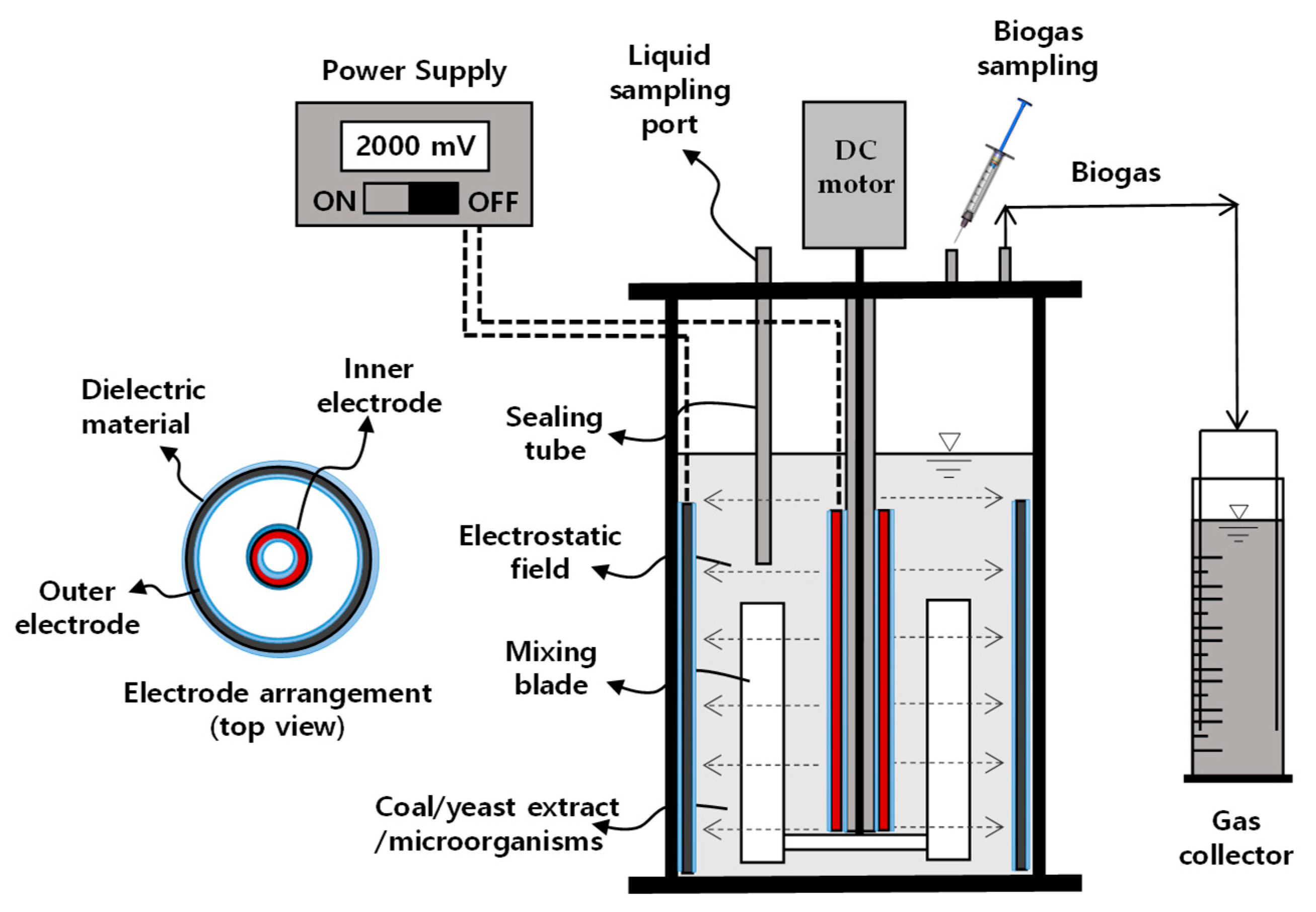 Power Supply

2000 mV

ON OFF

Liquid sampling port

DC motor

Biogas sampling

Biogas

Dielectric material

Inner electrode

Outer electrode

Electrode arrangement (top view)

Sealing tube

Electrostatic field

Mixing blade

Coal/yeast extract /microorganisms

Gas collector