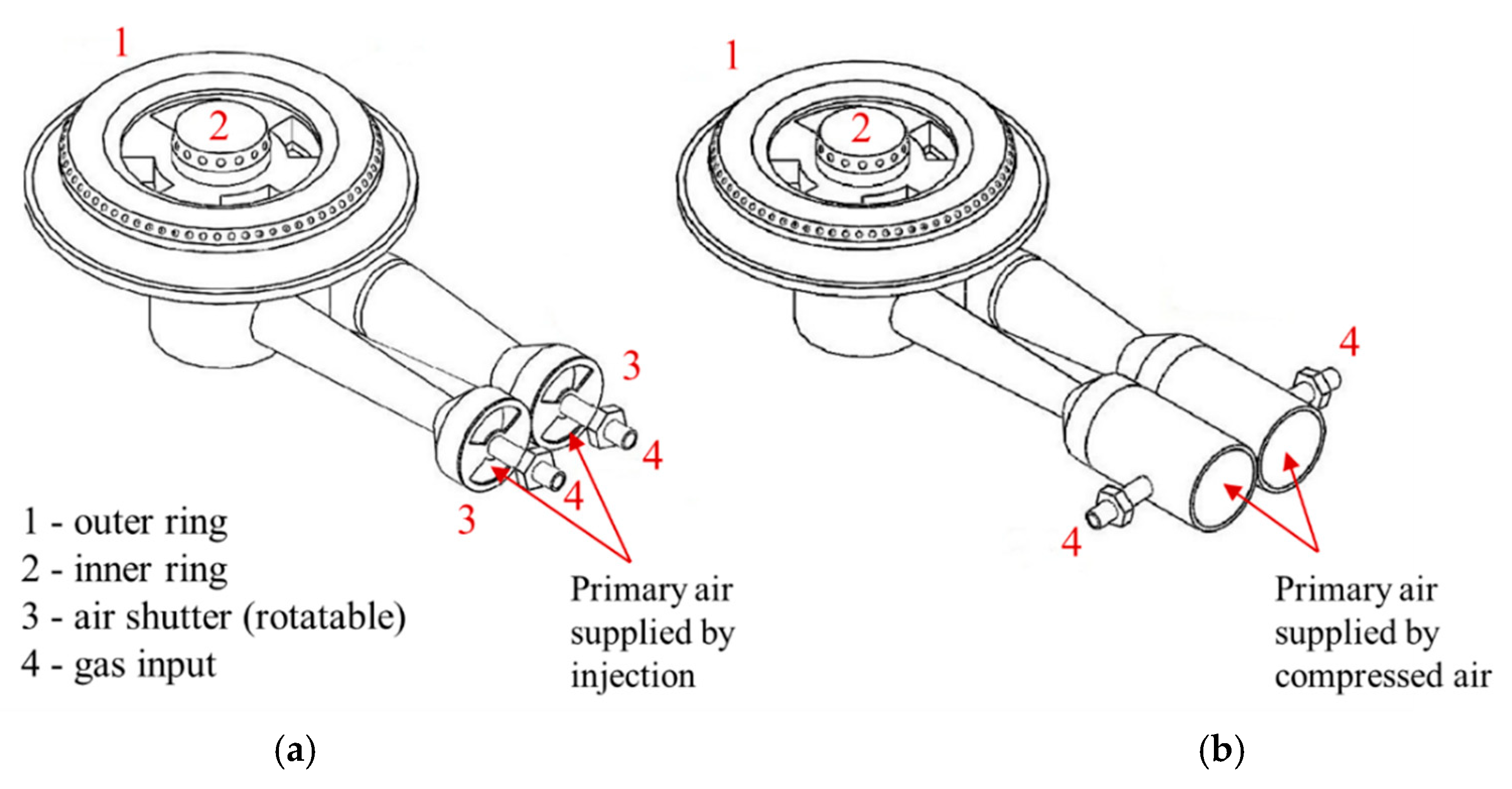 1

2

3

4

4

3

1 - outer ring
2 - inner ring
3 - air shutter (rotatable)
4 - gas input

Primary air supplied by injection

(a)

1

2

4

4

Primary air supplied by compressed air

(b)