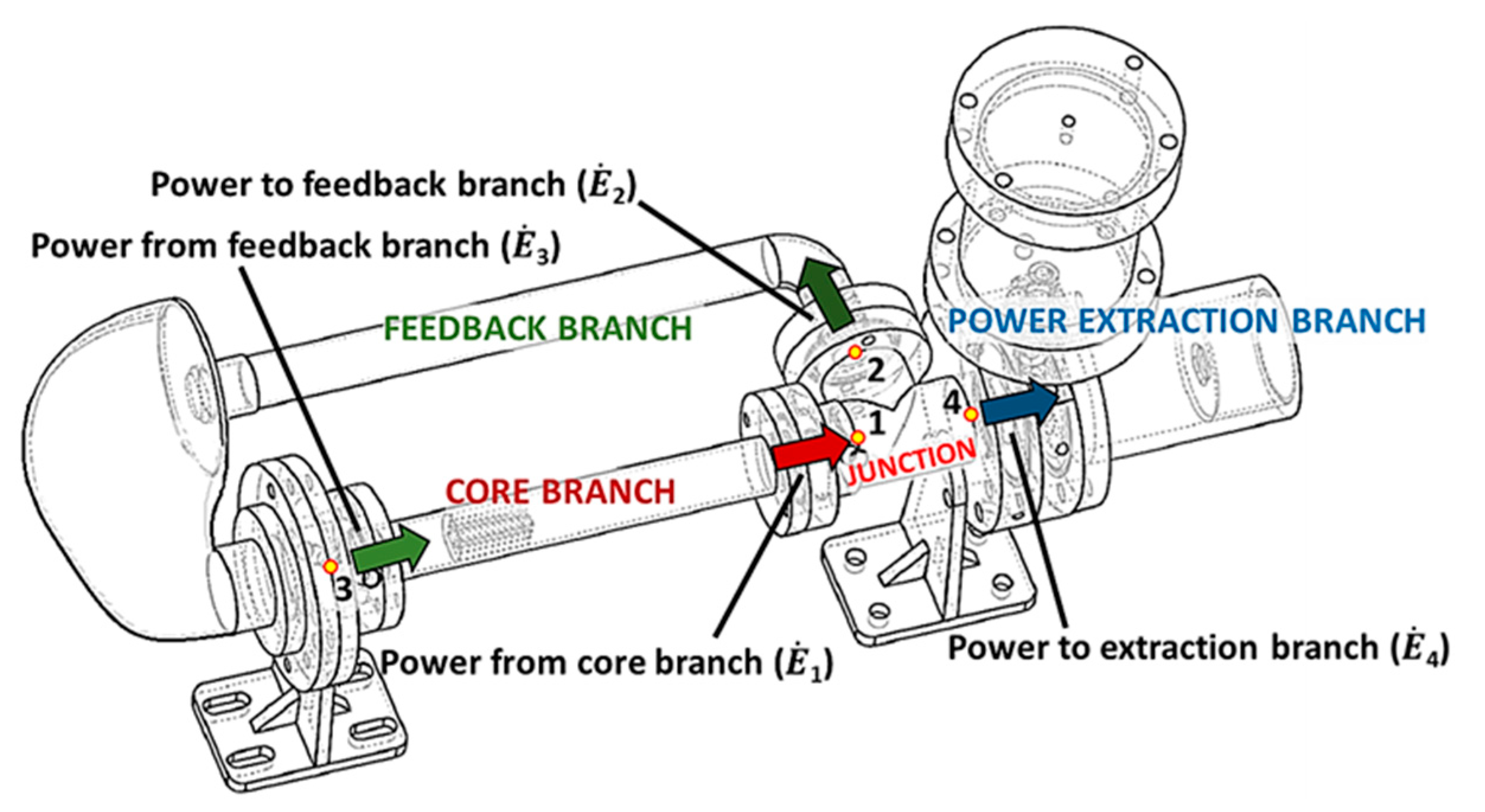 Power to feedback branch ($\dot{E}_2$)

Power from feedback branch ($\dot{E}_3$)

FEEDBACK BRANCH

POWER EXTRACTION BRANCH

2

1

4

JUNCTION

CORE BRANCH

3

Power from core branch ($\dot{E}_1$)

Power to extraction branch ($\dot{E}_4$)