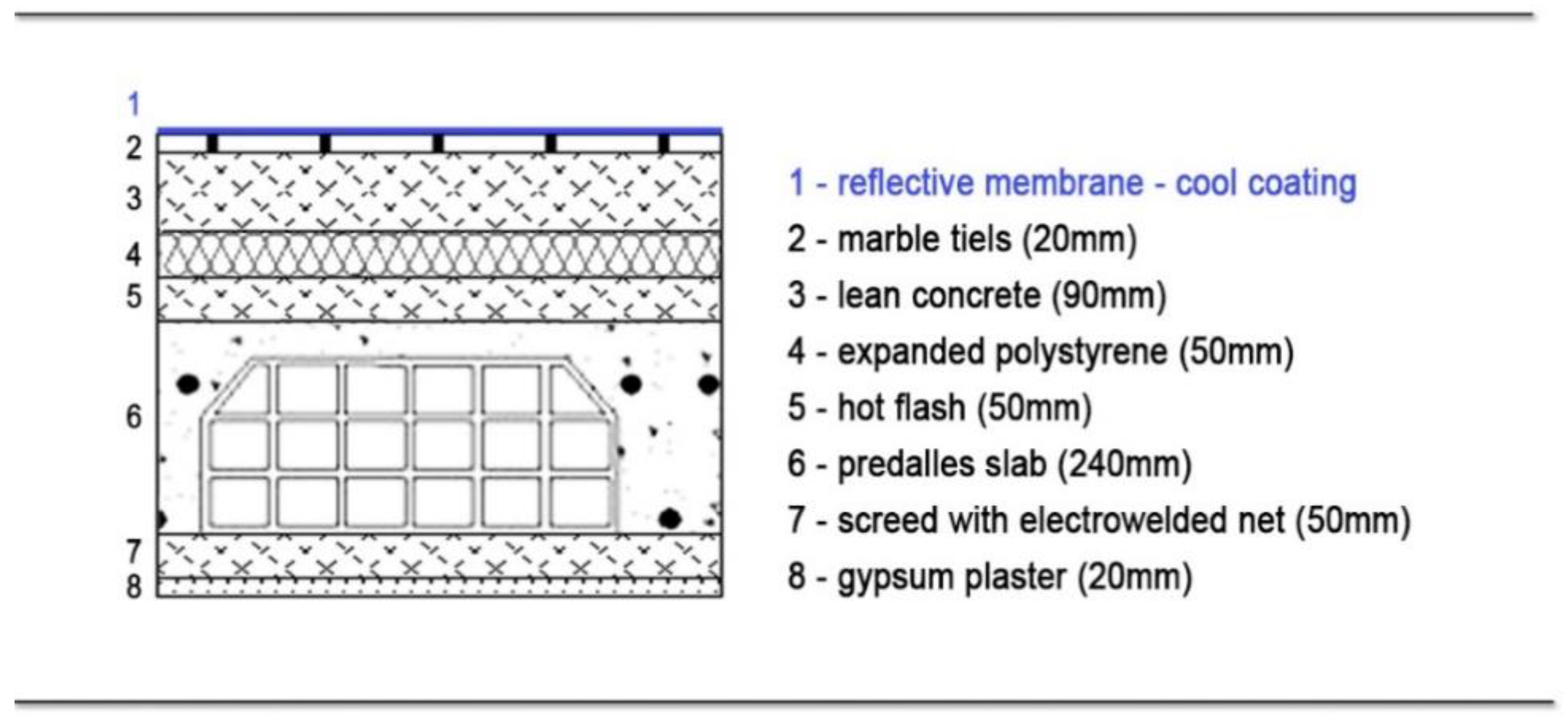 1
2
3
4
5
6
7
8

1 - reflective membrane - cool coating
2 - marble tiels (20mm)
3 - lean concrete (90mm)
4 - expanded polystyrene (50mm)
5 - hot flash (50mm)
6 - predalles slab (240mm)
7 - screed with electrowelded net (50mm)
8 - gypsum plaster (20mm)