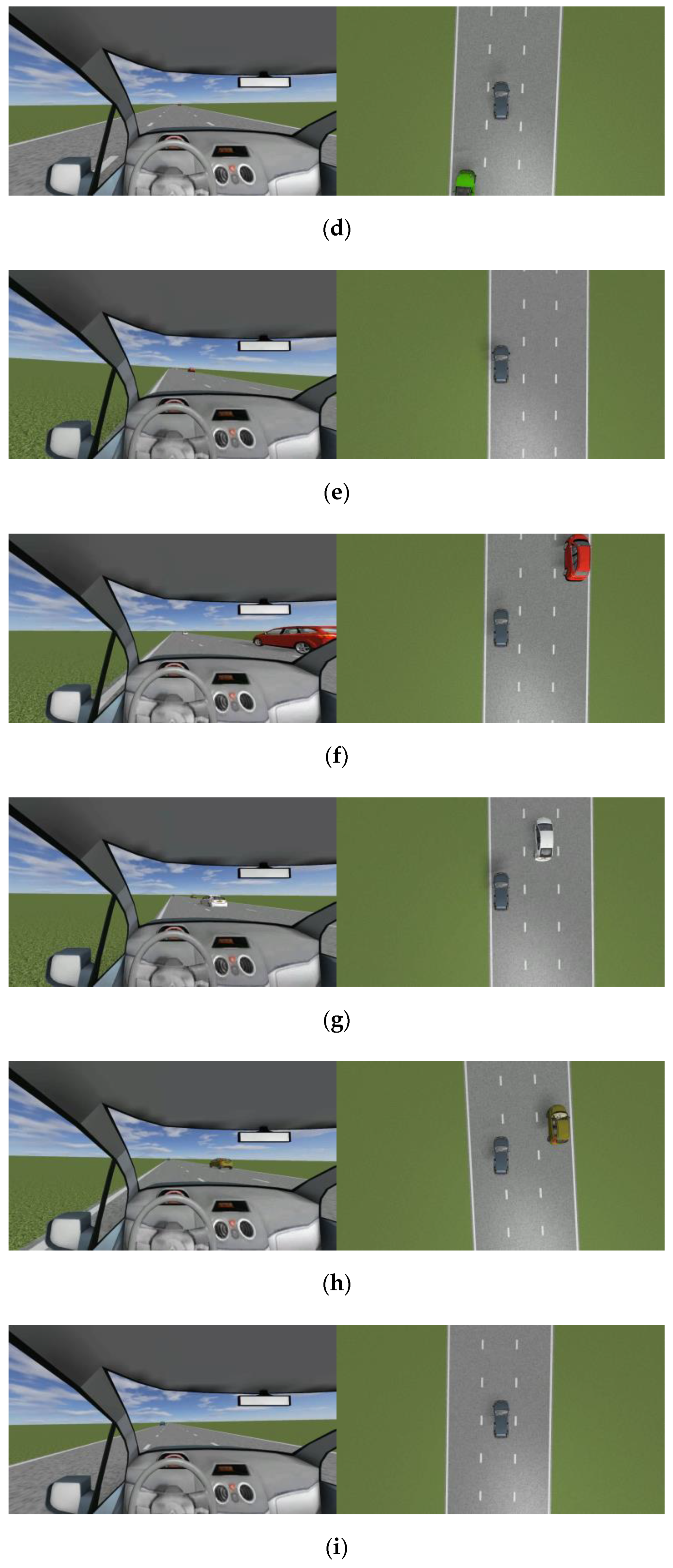 (d)

(e)

(f)

(g)

(h)

(i)