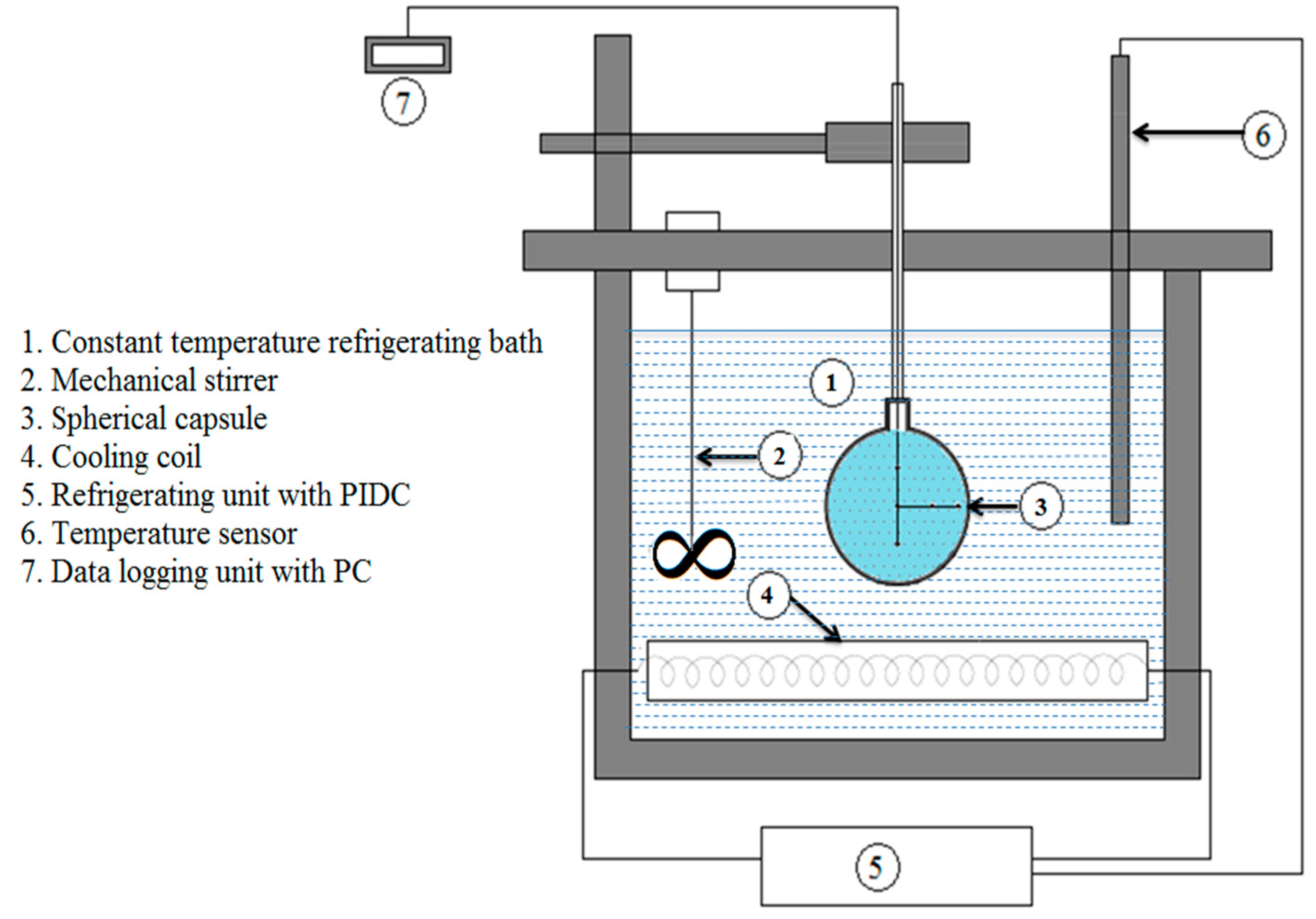 7

6

1. Constant temperature refrigerating bath
2. Mechanical stirrer
3. Spherical capsule
4. Cooling coil
5. Refrigerating unit with PIDC
6. Temperature sensor
7. Data logging unit with PC

1

2

3

4

5