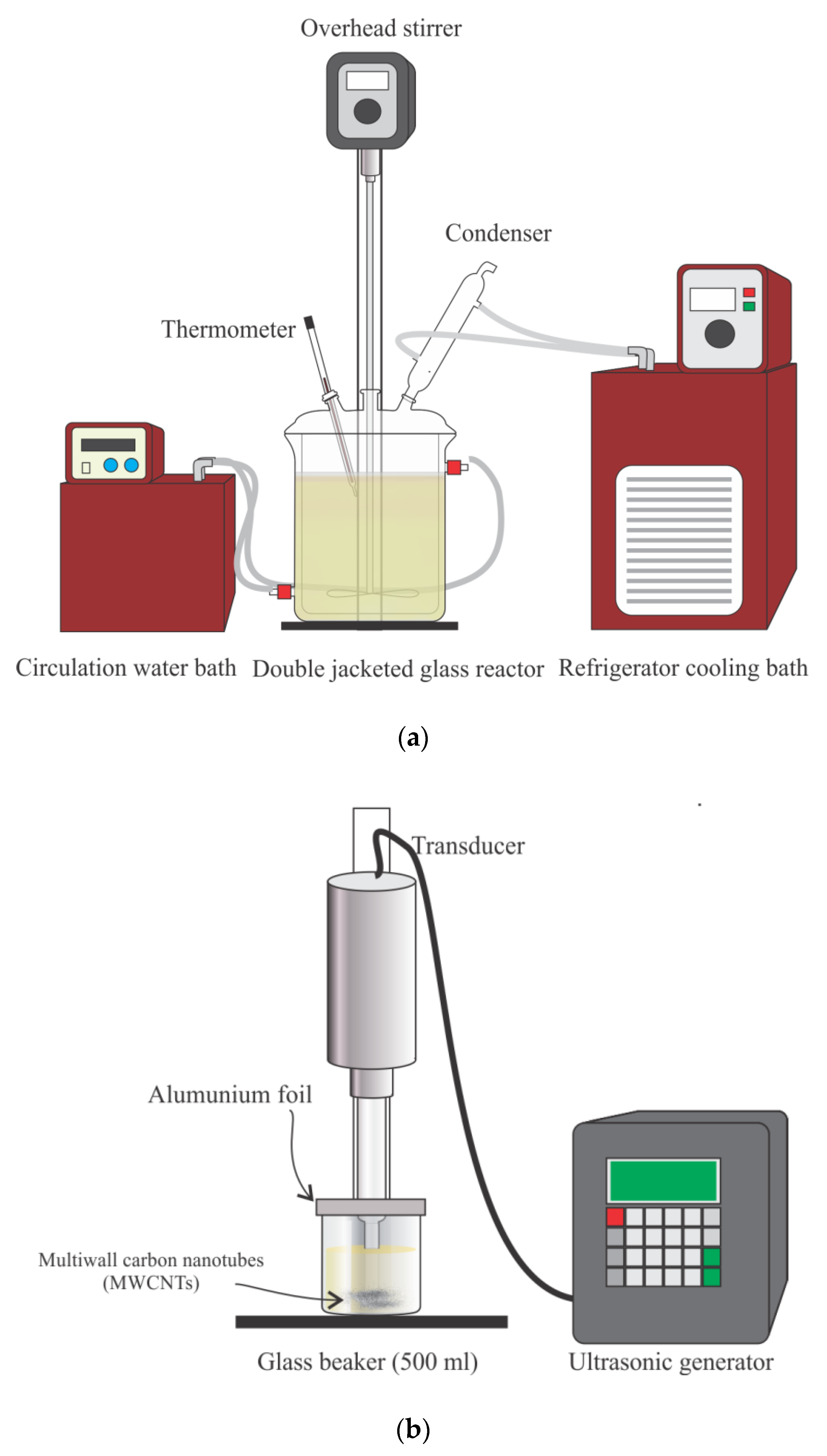 Overhead stirrer

Condenser

Thermometer

Circulation water bath Double jacketed glass reactor Refrigerator cooling bath

(a)

Transducer

Alumunium foil

Multiwall carbon nanotubes (MWCNTs)

Glass beaker (500 ml)

Ultrasonic generator

(b)