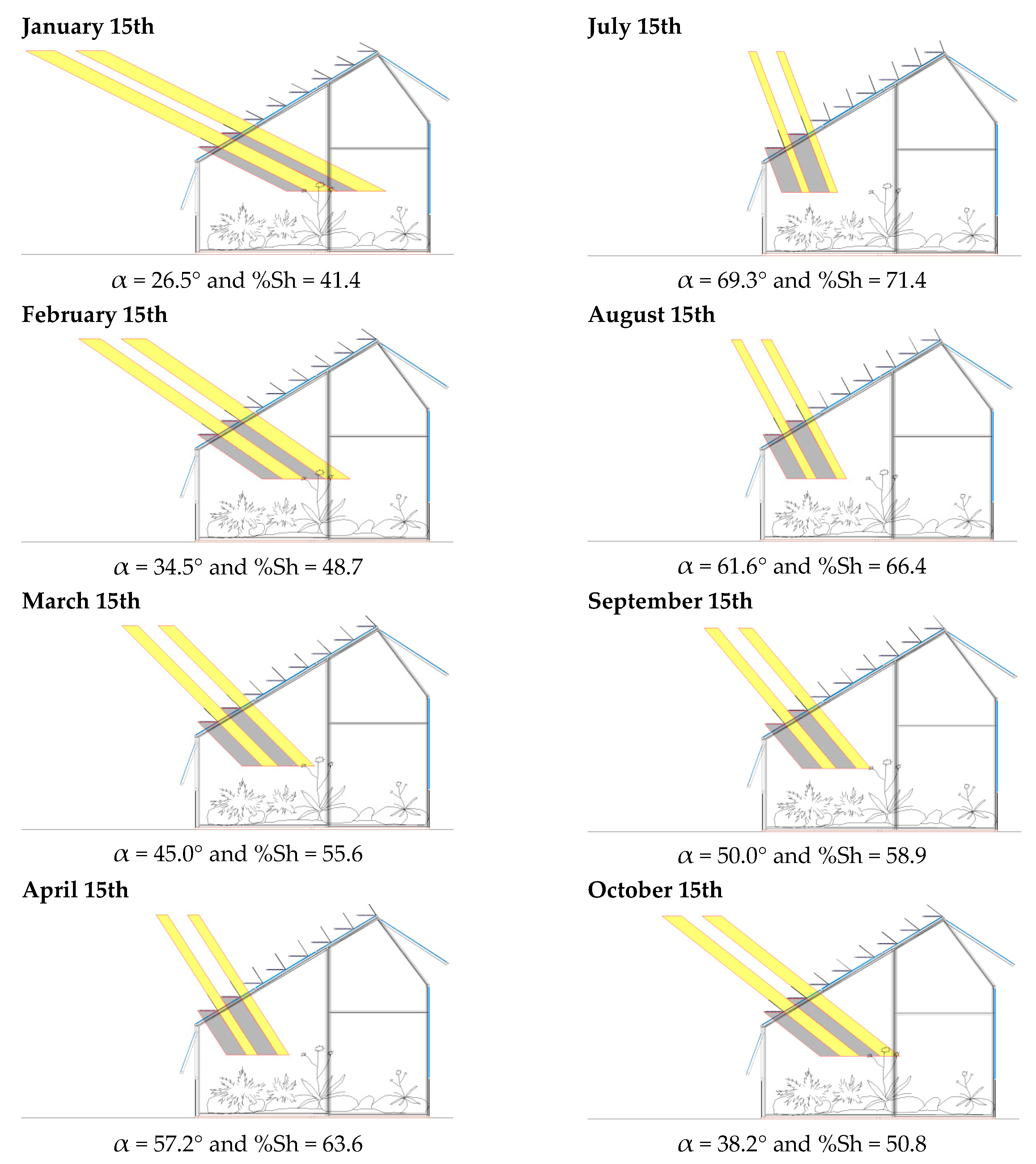 January 15th

$\alpha$ = 26.5° and %Sh = 41.4

February 15th

$\alpha$ = 34.5° and %Sh = 48.7

March 15th

$\alpha$ = 45.0° and %Sh = 55.6

April 15th

$\alpha$ = 57.2° and %Sh = 63.6

July 15th

$\alpha$ = 69.3° and %Sh = 71.4

August 15th

$\alpha$ = 61.6° and %Sh = 66.4

September 15th

$\alpha$ = 50.0° and %Sh = 58.9

October 15th

$\alpha$ = 38.2° and %Sh = 50.8