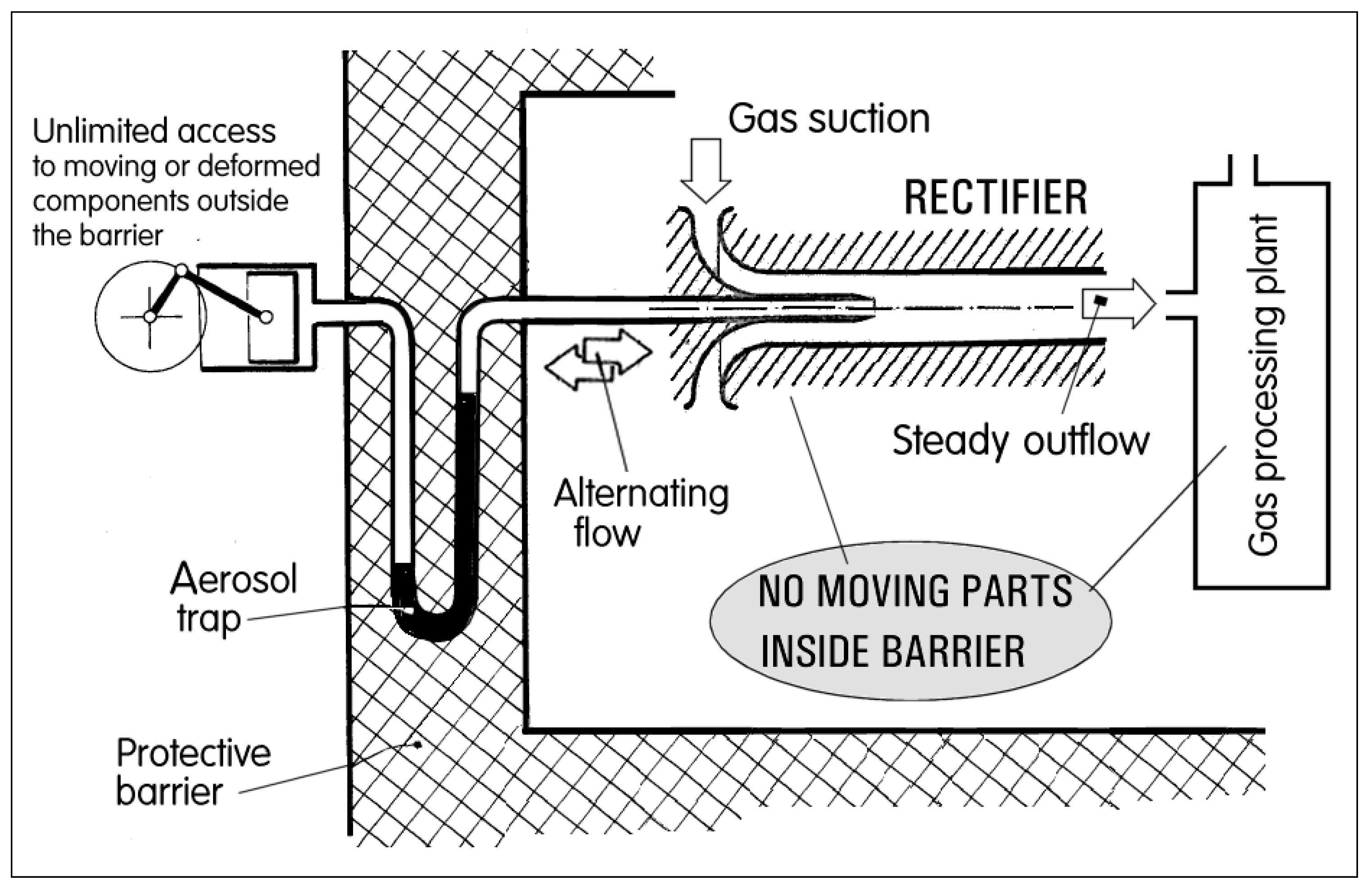 Unlimited access to moving or deformed components outside the barrier

Gas suction

RECTIFIER

Gas processing plant

Steady outflow

Alternating flow

Aerosol trap

NO MOVING PARTS INSIDE BARRIER

Protective barrier