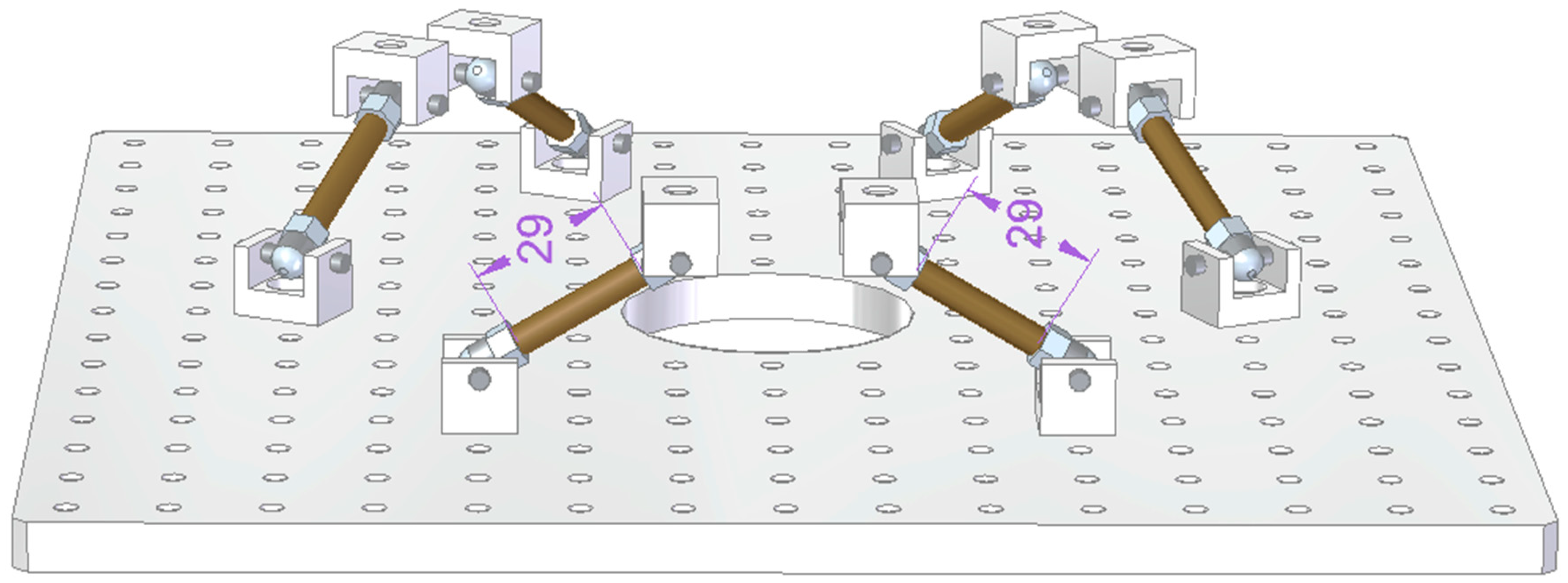 29

29