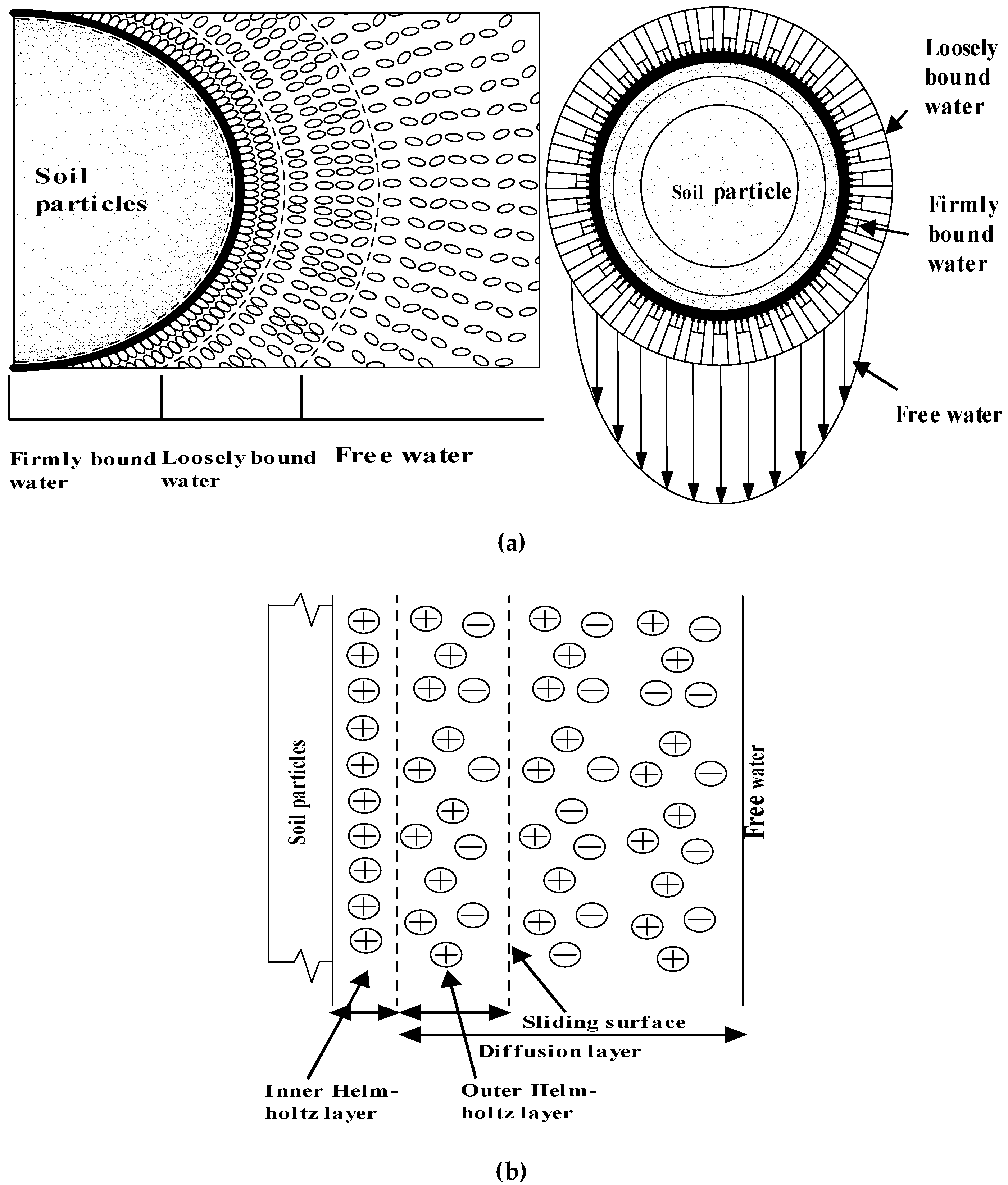 Soil particles

Firmly bound water

Loosely bound water

Free water

Soil particle

Loosely bound water

Firmly bound water

Free water

(a)

Soil particles

Free water

Sliding surface

Diffusion layer

Inner Helmholtz layer

Outer Helmholtz layer

(b)