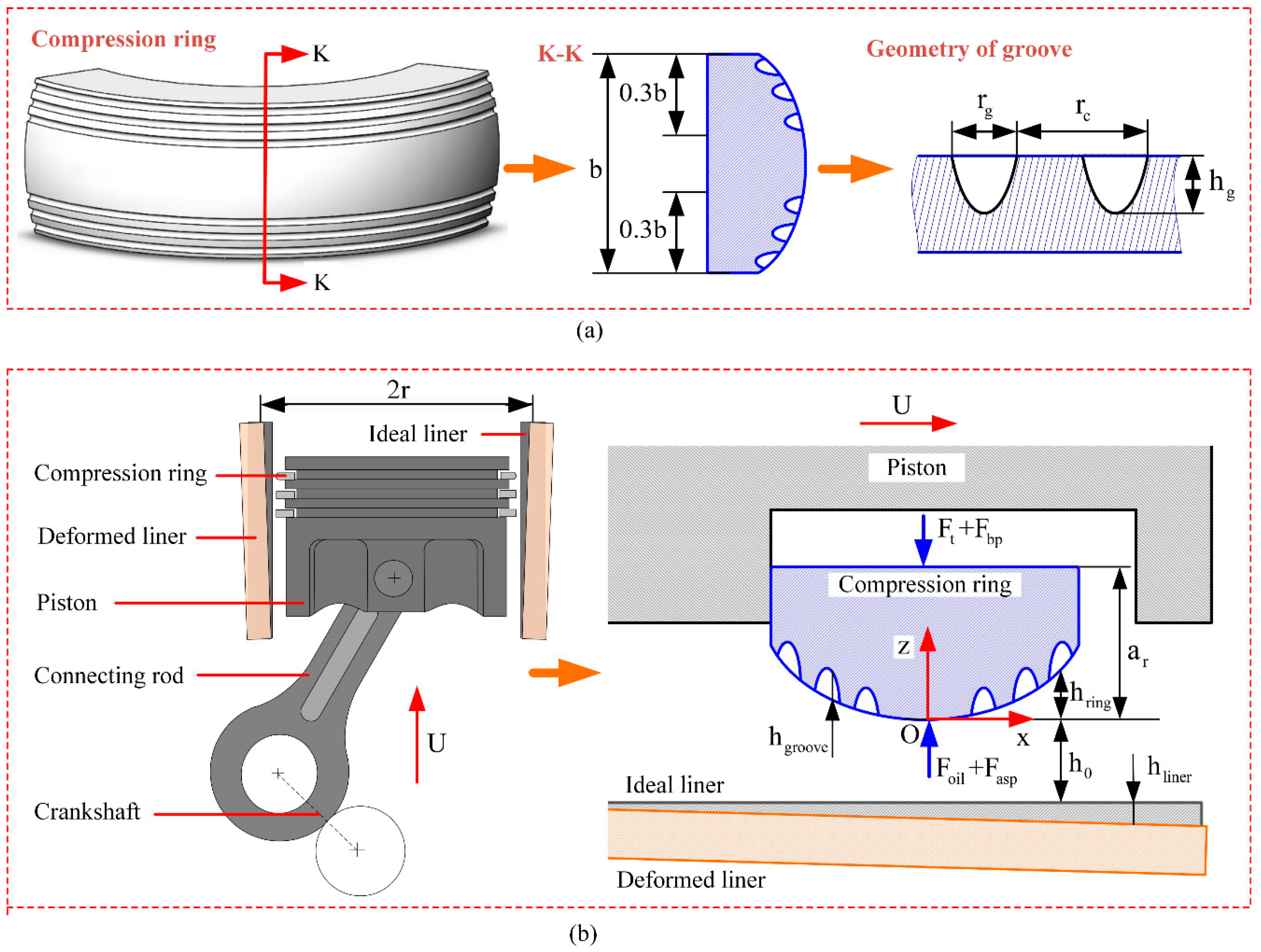 Compression ring

K

K

K-K

0.3b

b

0.3b

Geometry of groove

$r_g$

$r_c$

$h_g$

(a)

2r

Ideal liner

Compression ring

Deformed liner

Piston

Connecting rod

Crankshaft

U

U

Piston

$F_t + F_{bp}$

Compression ring

z

$a_r$

$h_{ring}$

$h_{groove}$

O

x

$F_{oil} + F_{asp}$

$h_0$

$h_{liner}$

Ideal liner

Deformed liner

(b)