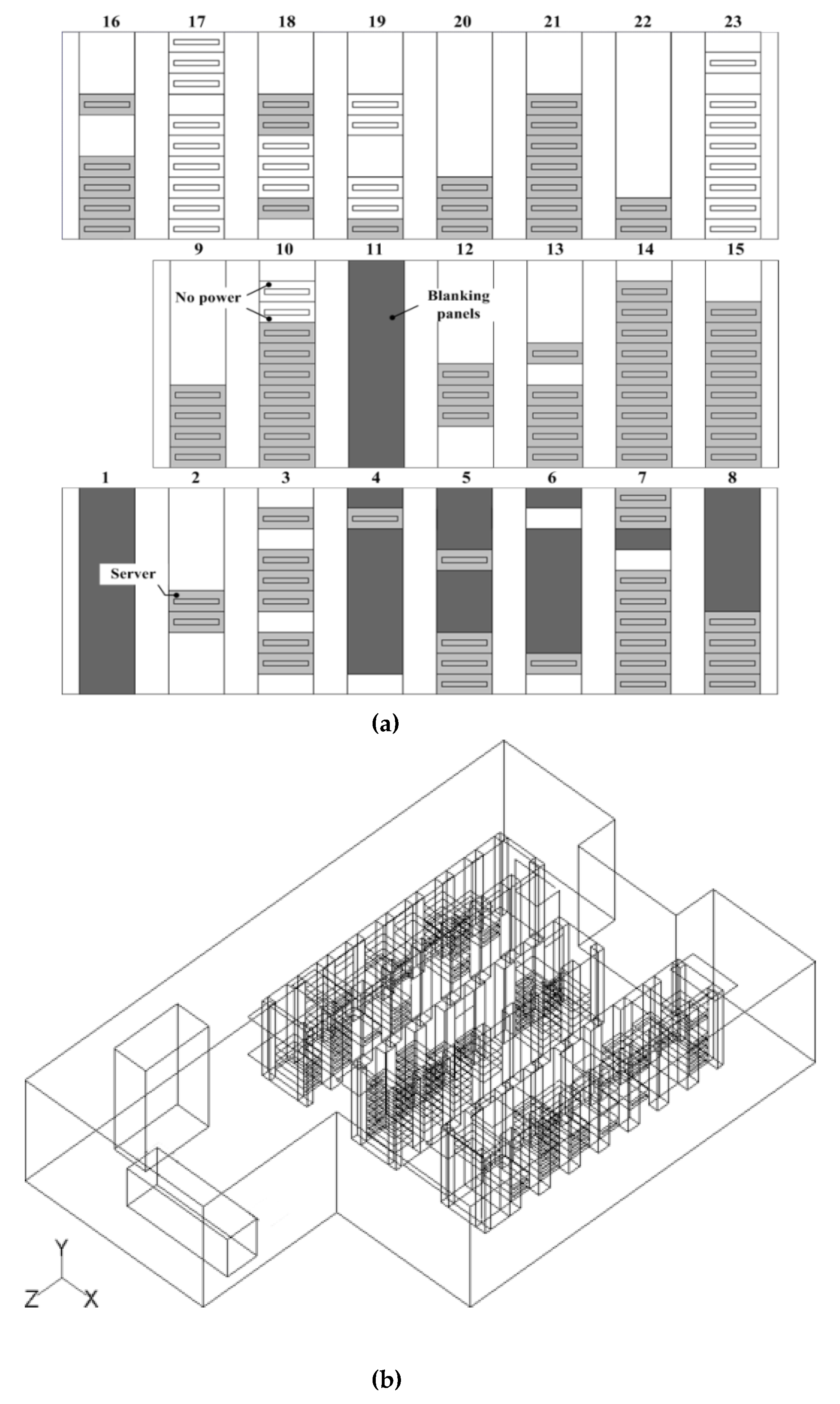 16 17 18 19 20 21 22 23

9 10 11 12 13 14 15

No power

Blanking panels

1 2 3 4 5 6 7 8

Server

(a)

Y

Z X

(b)