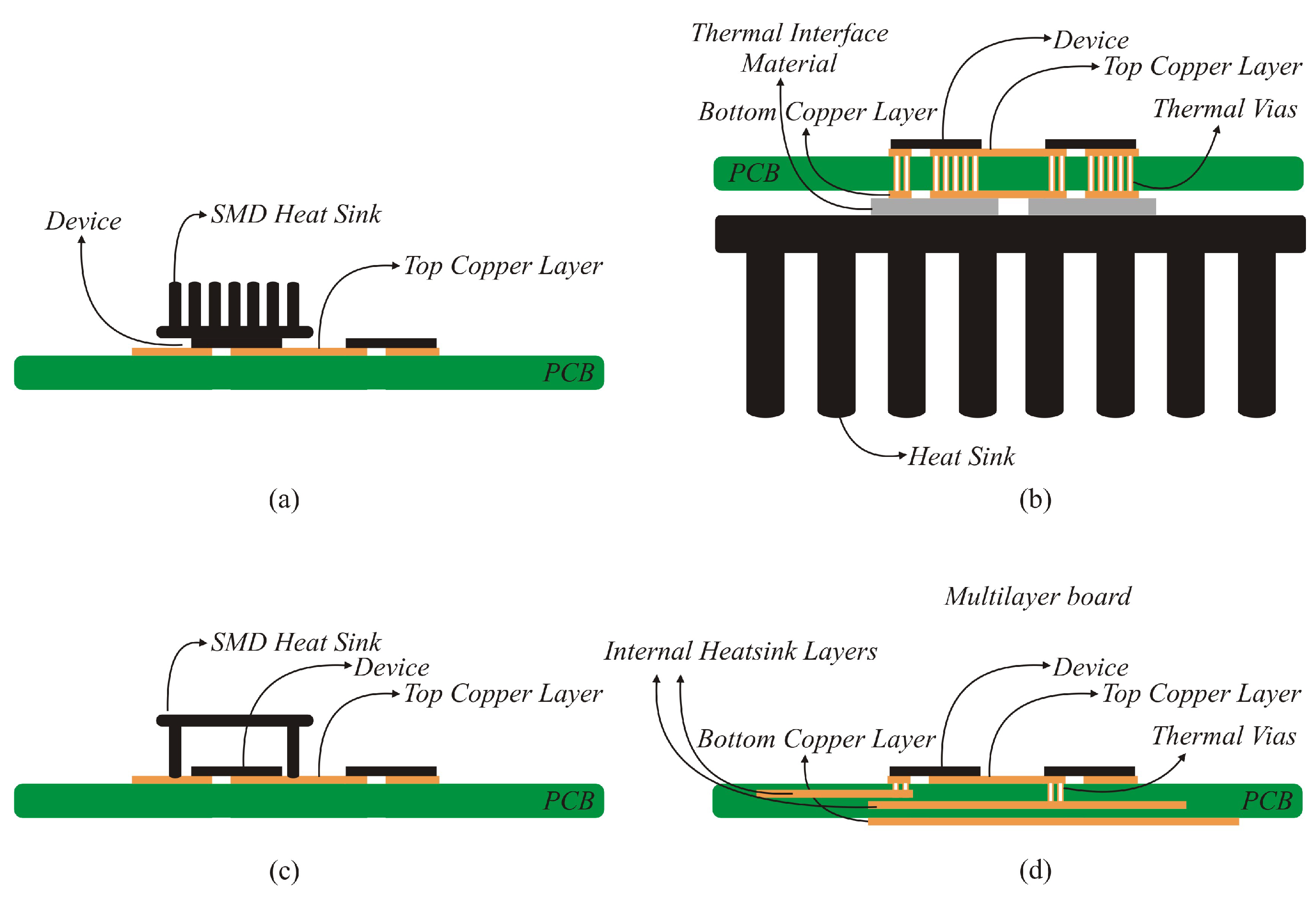 Device

SMD Heat Sink

Top Copper Layer

PCB

(a)

Thermal Interface Material

Device

Top Copper Layer

Bottom Copper Layer

Thermal Vias

PCB

Heat Sink

(b)

SMD Heat Sink

Device

Top Copper Layer

PCB

(c)

Multilayer board

Internal Heatsink Layers

Device

Top Copper Layer

Bottom Copper Layer

Thermal Vias

PCB

(d)