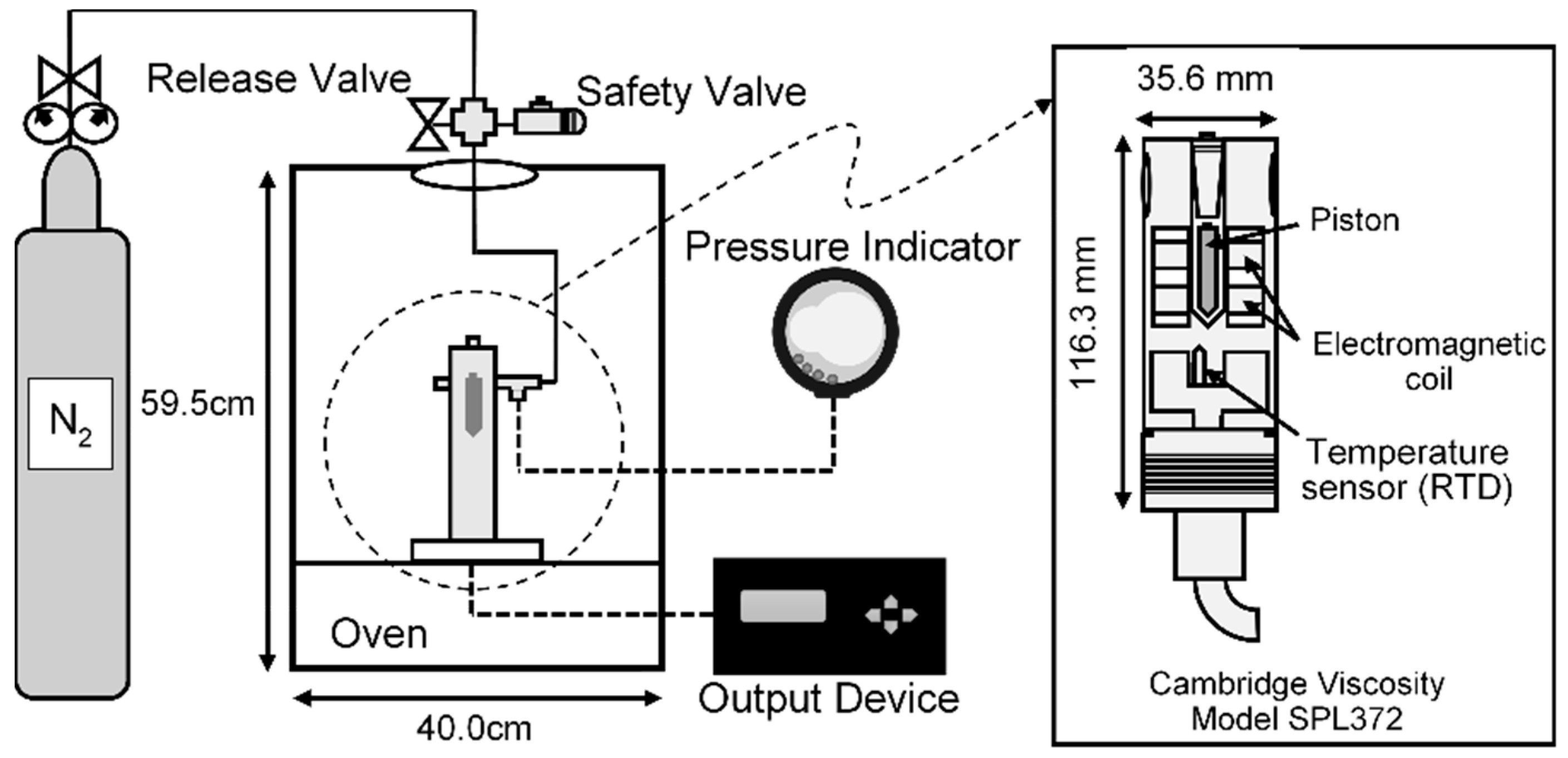 Release Valve

Safety Valve

$N_2$

59.5cm

Pressure Indicator

Oven

Output Device

40.0cm

35.6 mm

116.3 mm

Piston

Electromagnetic coil

Temperature sensor (RTD)

Cambridge Viscosity Model SPL372