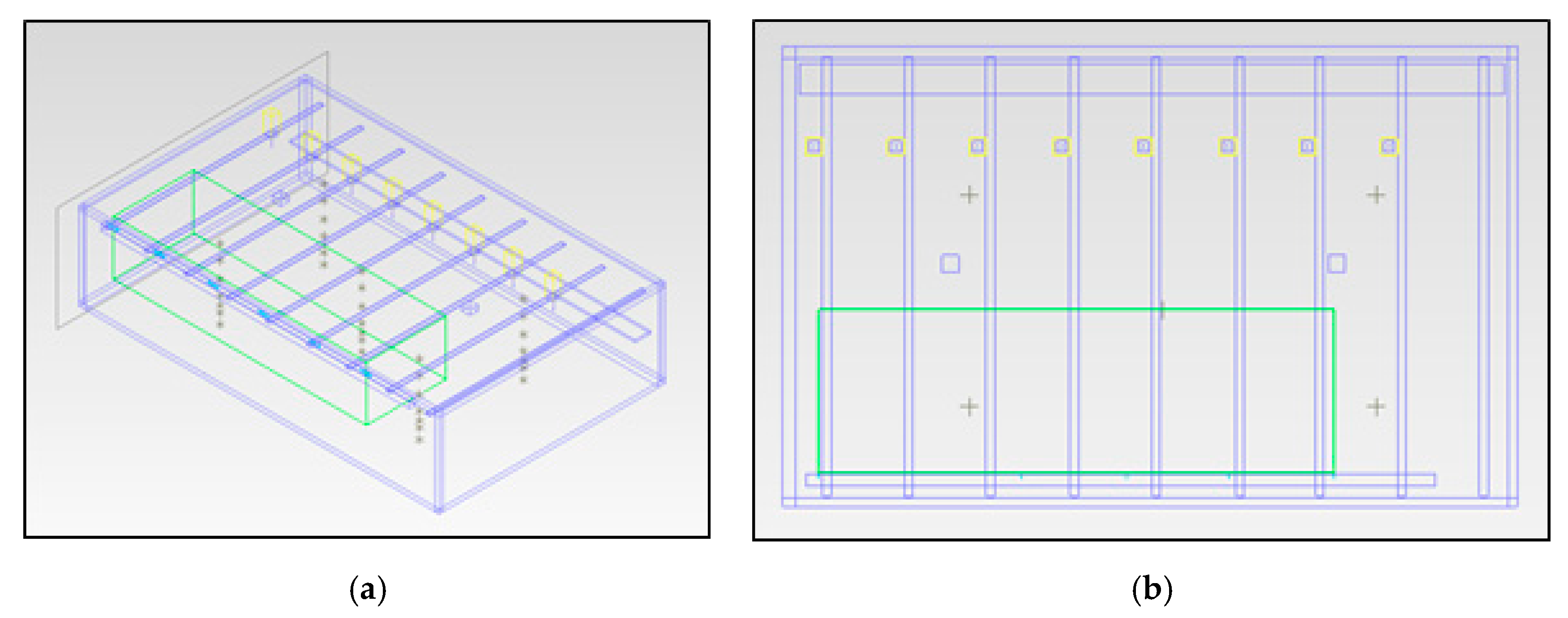 (a)

(b)