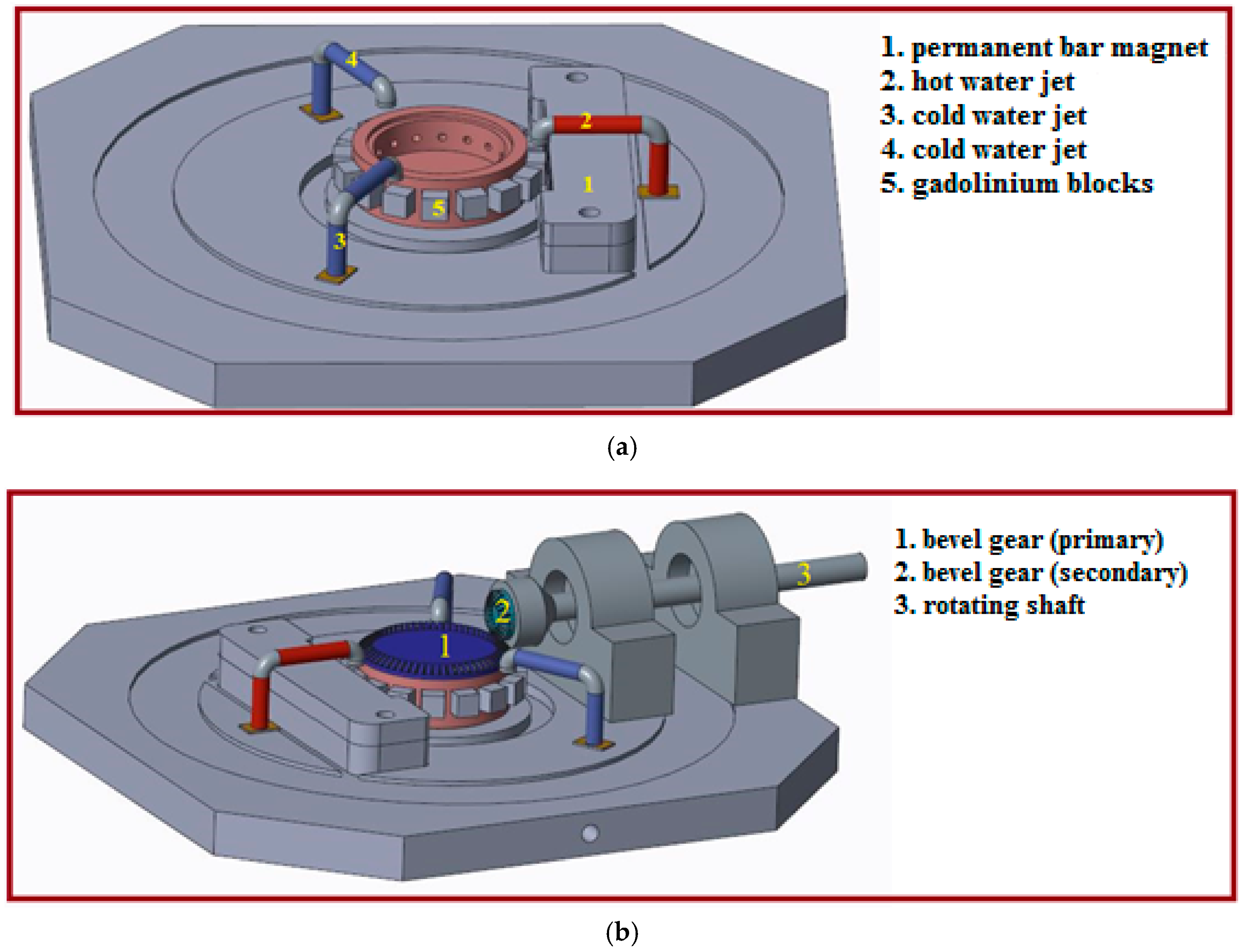 4
2
1
5
3

1. permanent bar magnet
2. hot water jet
3. cold water jet
4. cold water jet
5. gadolinium blocks

(a)

3
2
1

1. bevel gear (primary)
2. bevel gear (secondary)
3. rotating shaft

(b)