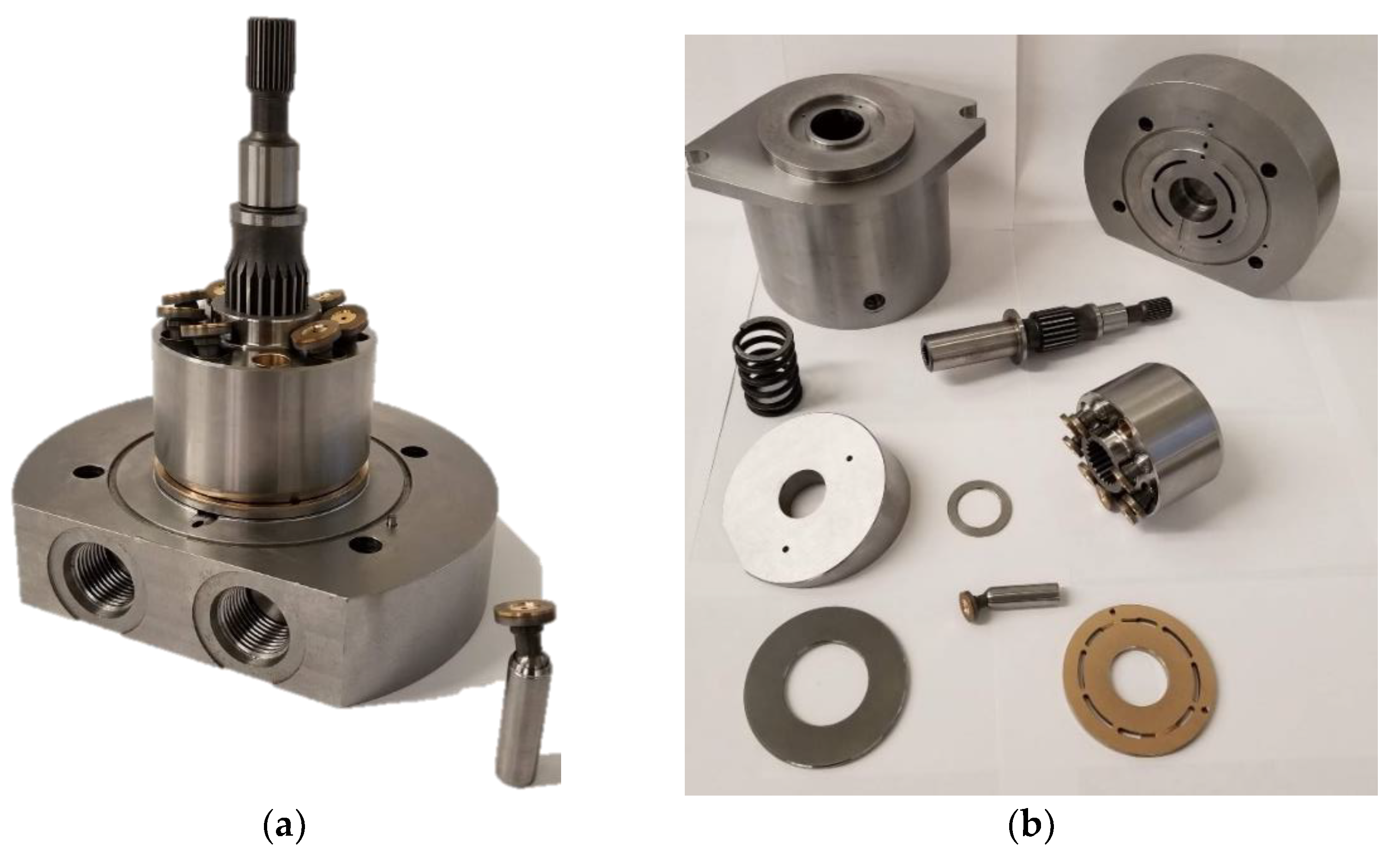 (a)

(b)