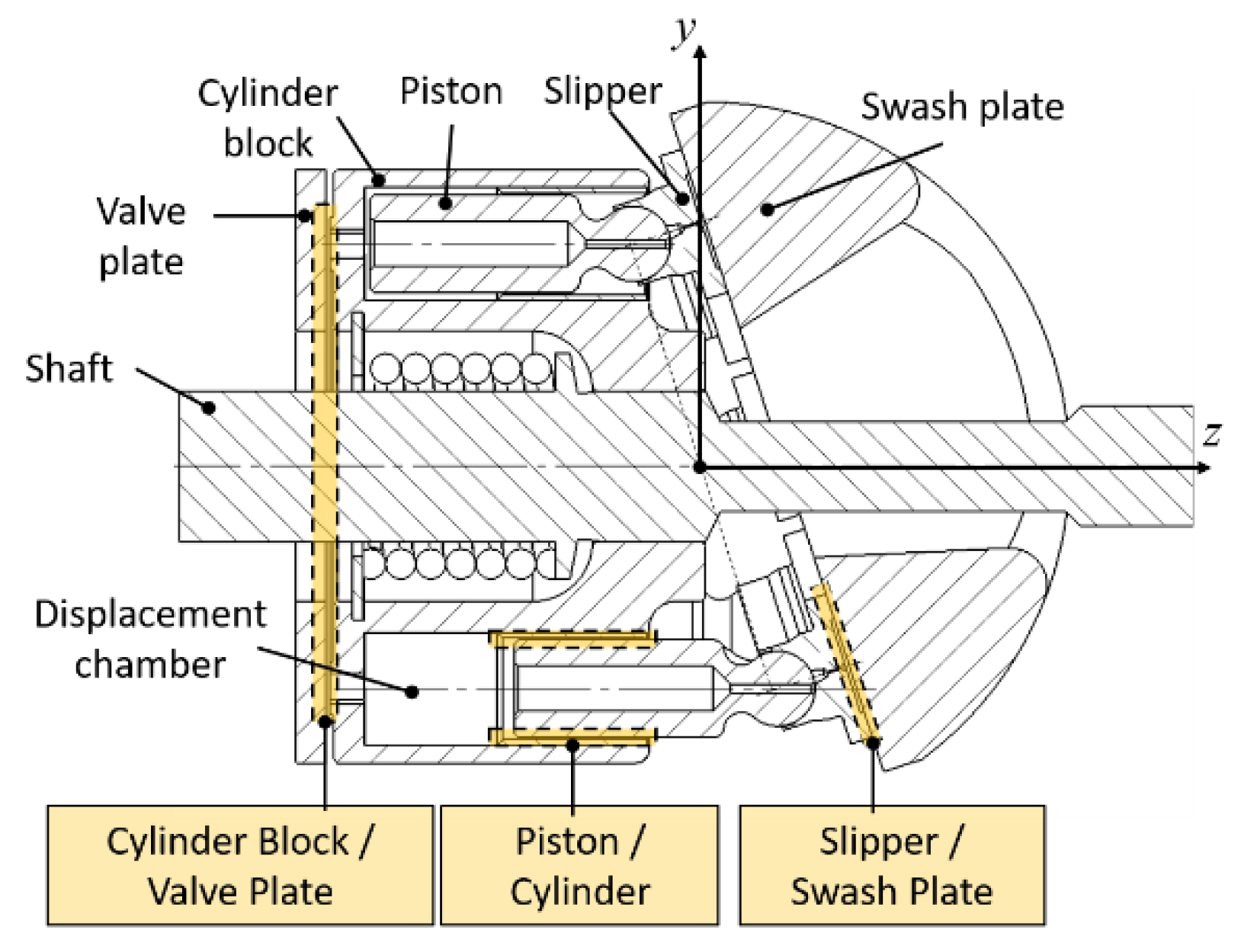 $y$

Cylinder block

Piston

Slipper

Swash plate

Valve plate

Shaft

$z$

Displacement chamber

Cylinder Block / Valve Plate

Piston / Cylinder

Slipper / Swash Plate