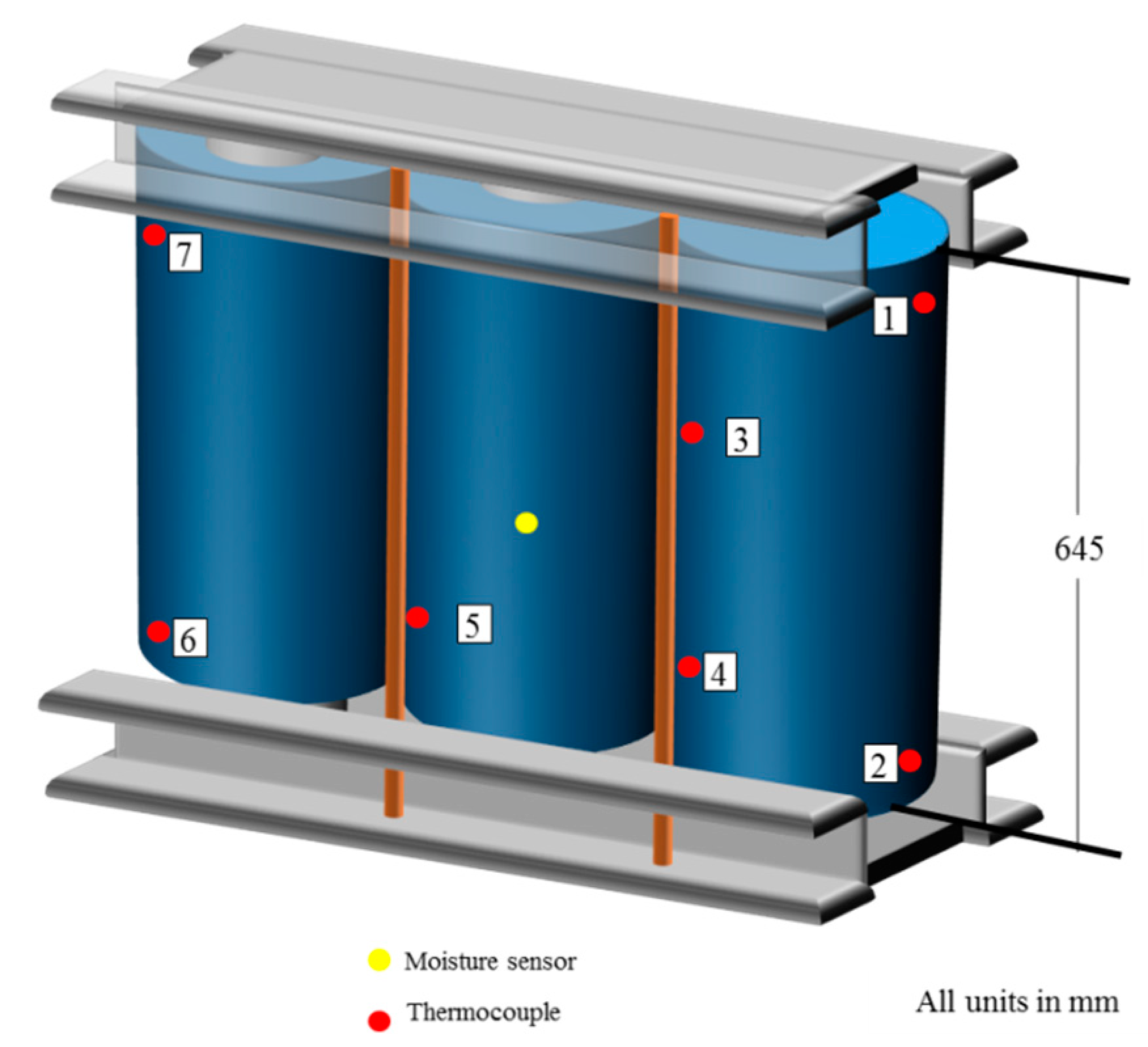 7

1

3

645

5

6

4

2

Moisture sensor

Thermocouple

All units in mm