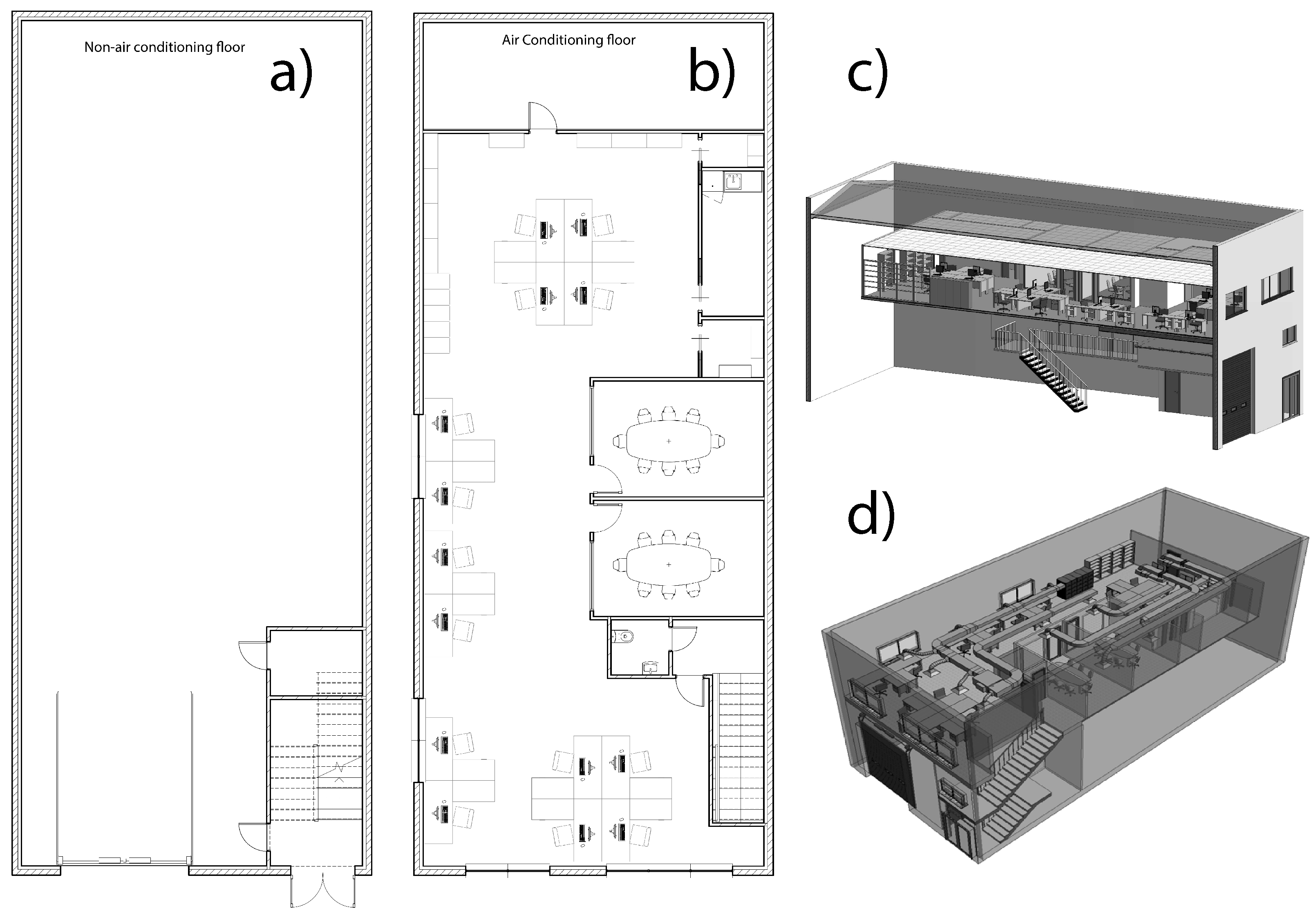 Non-air conditioning floor

a)

Air Conditioning floor

b)

c)

d)