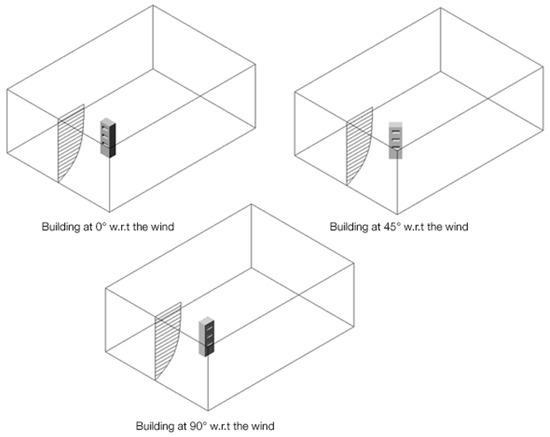 Building at 0° w.r.t the wind

Building at 45° w.r.t the wind

Building at 90° w.r.t the wind