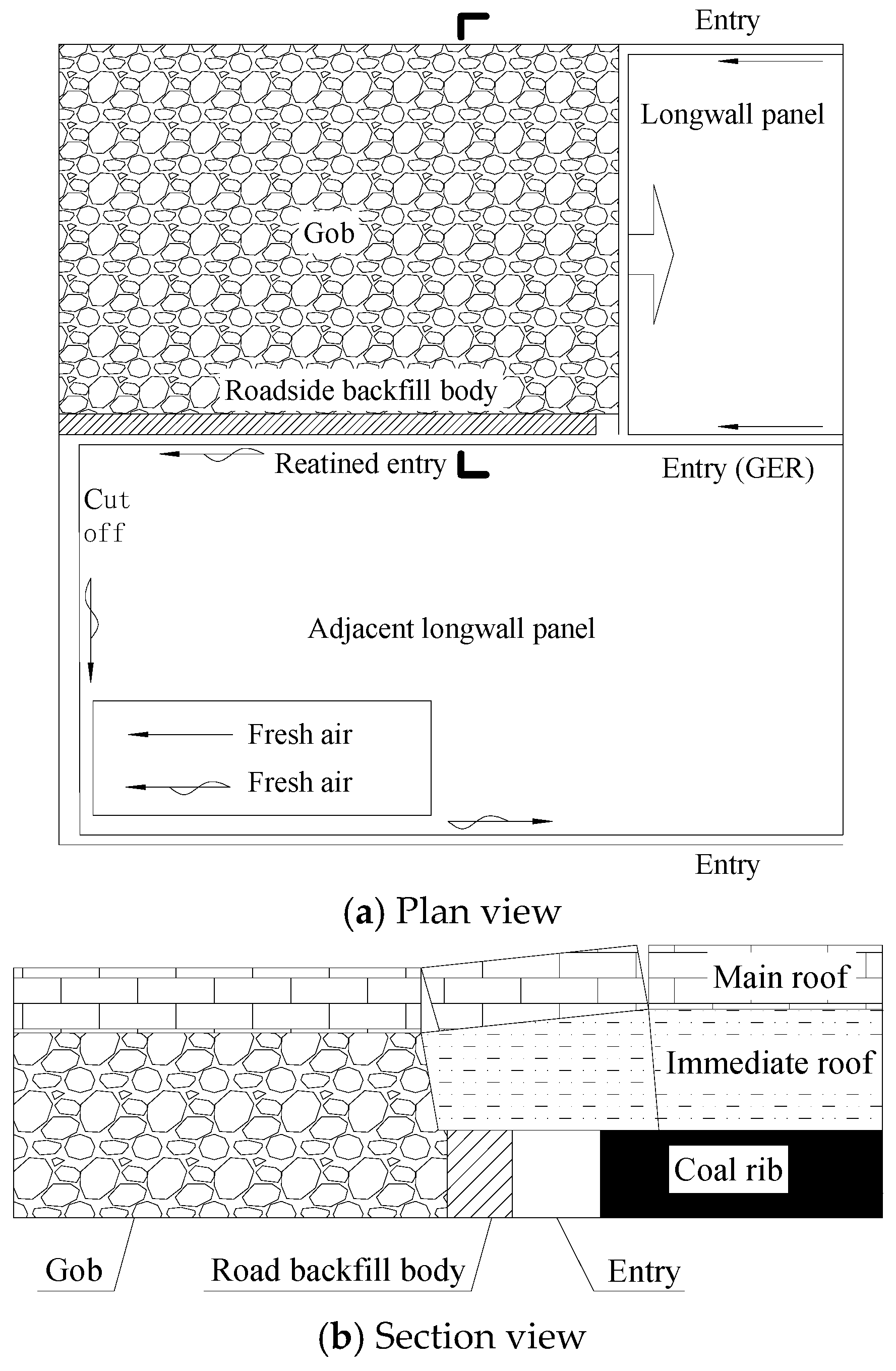 Entry

Longwall panel

Gob

Roadside backfill body

Reatined entry

Entry (GER)

Cut off

Adjacent longwall panel

Fresh air

Fresh air

Entry

(**a**) Plan view

Main roof

Immediate roof

Coal rib

Gob

Road backfill body

Entry

(**b**) Section view