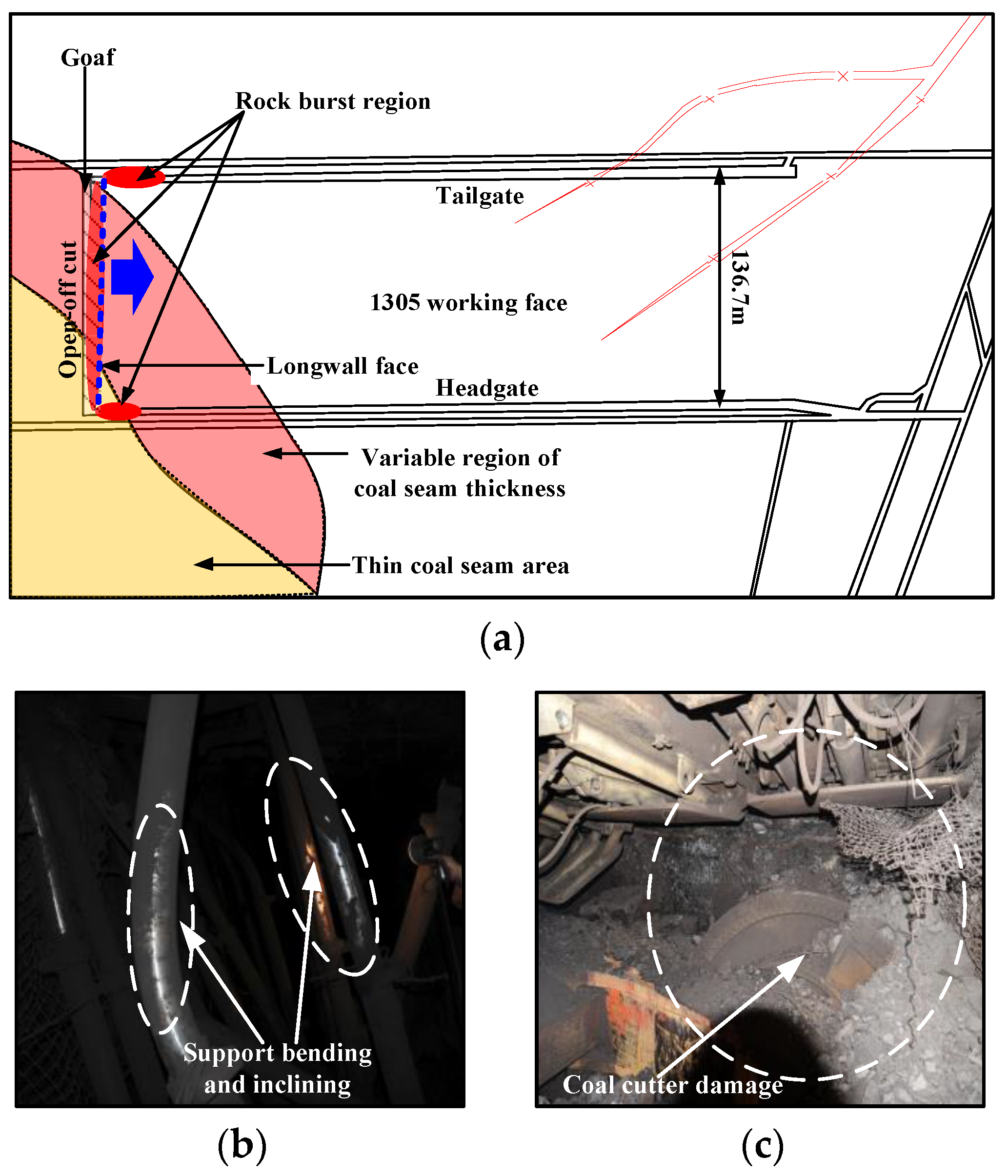 Goaf

Rock burst region

Tailgate

Open-off cut

1305 working face

136.7m

Longwall face

Headgate

Variable region of coal seam thickness

Thin coal seam area

(a)

Support bending and inclining

(b)

Coal cutter damage

(c)