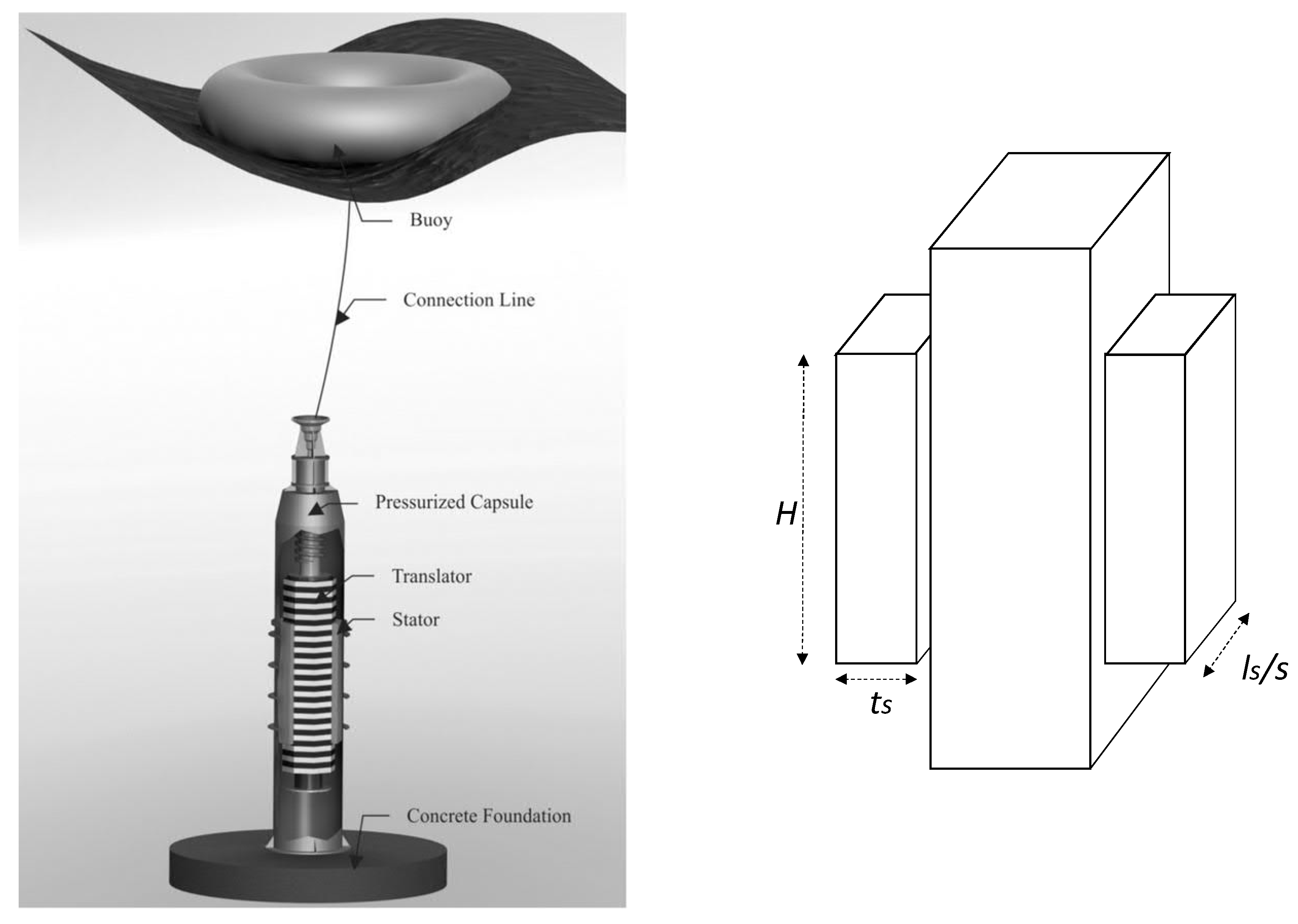 Buoy

Connection Line

Pressurized Capsule

Translator

Stator

Concrete Foundation

$H$

$t_s$

$l_s/s$