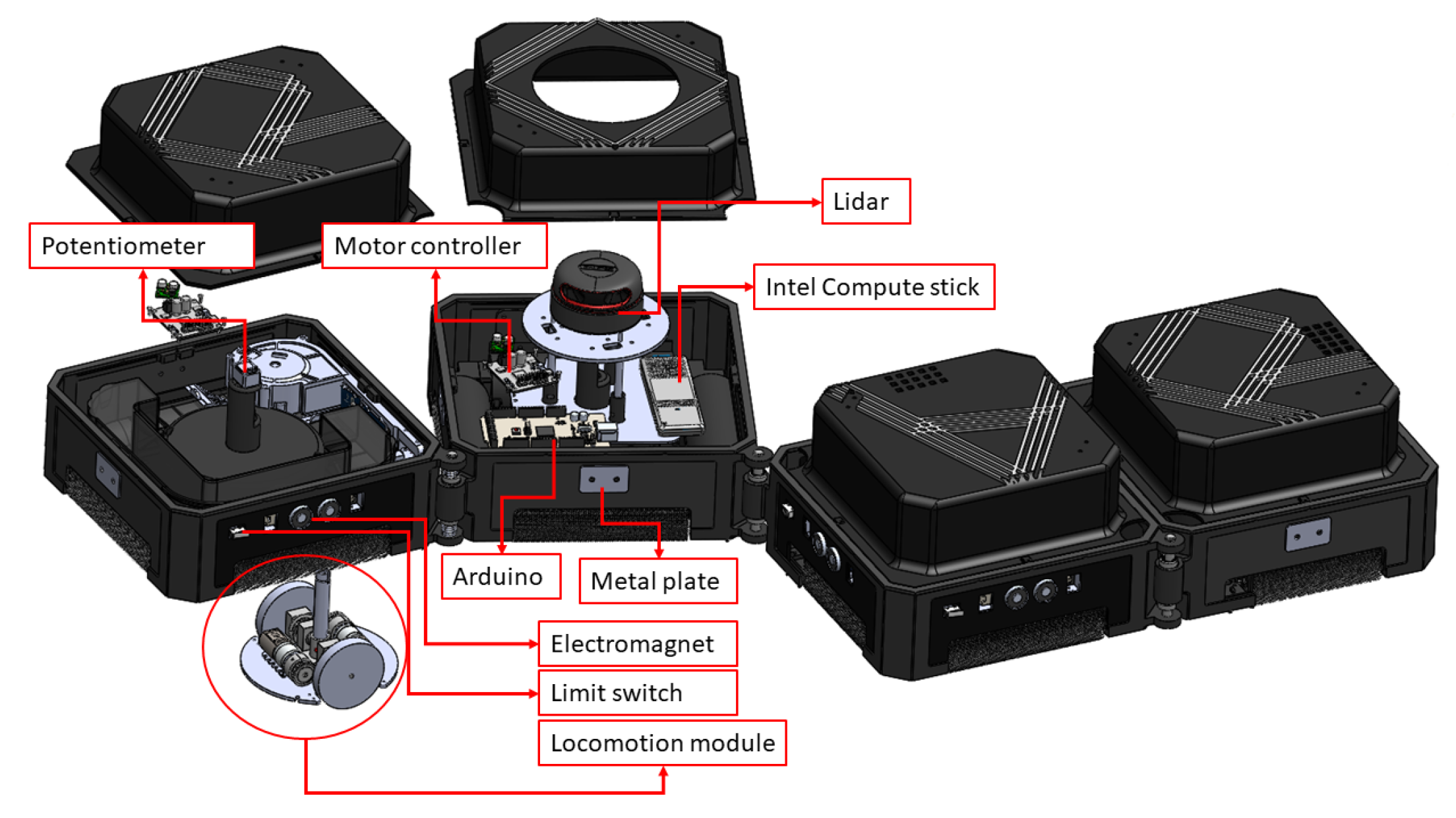 Lidar

Potentiometer

Motor controller

Intel Compute stick

Arduino

Metal plate

Electromagnet

Limit switch

Locomotion module