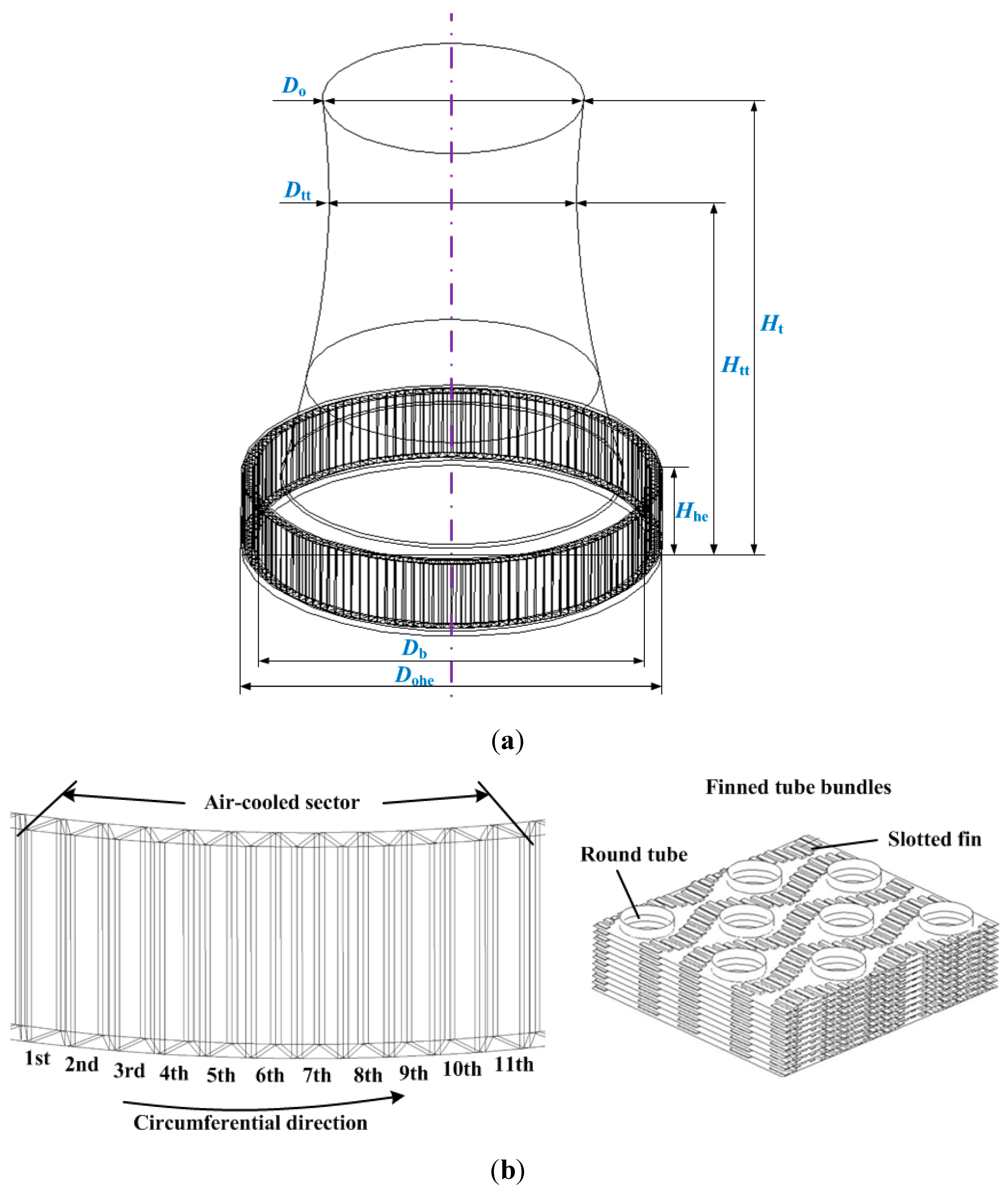 $D_o$

$D_{tt}$

$H_t$

$H_{tt}$

$H_{he}$

$D_b$

$D_{ohe}$

(a)

Air-cooled sector

1st 2nd 3rd 4th 5th 6th 7th 8th 9th 10th 11th

Circumferential direction

Finned tube bundles

Slotted fin

Round tube

(b)