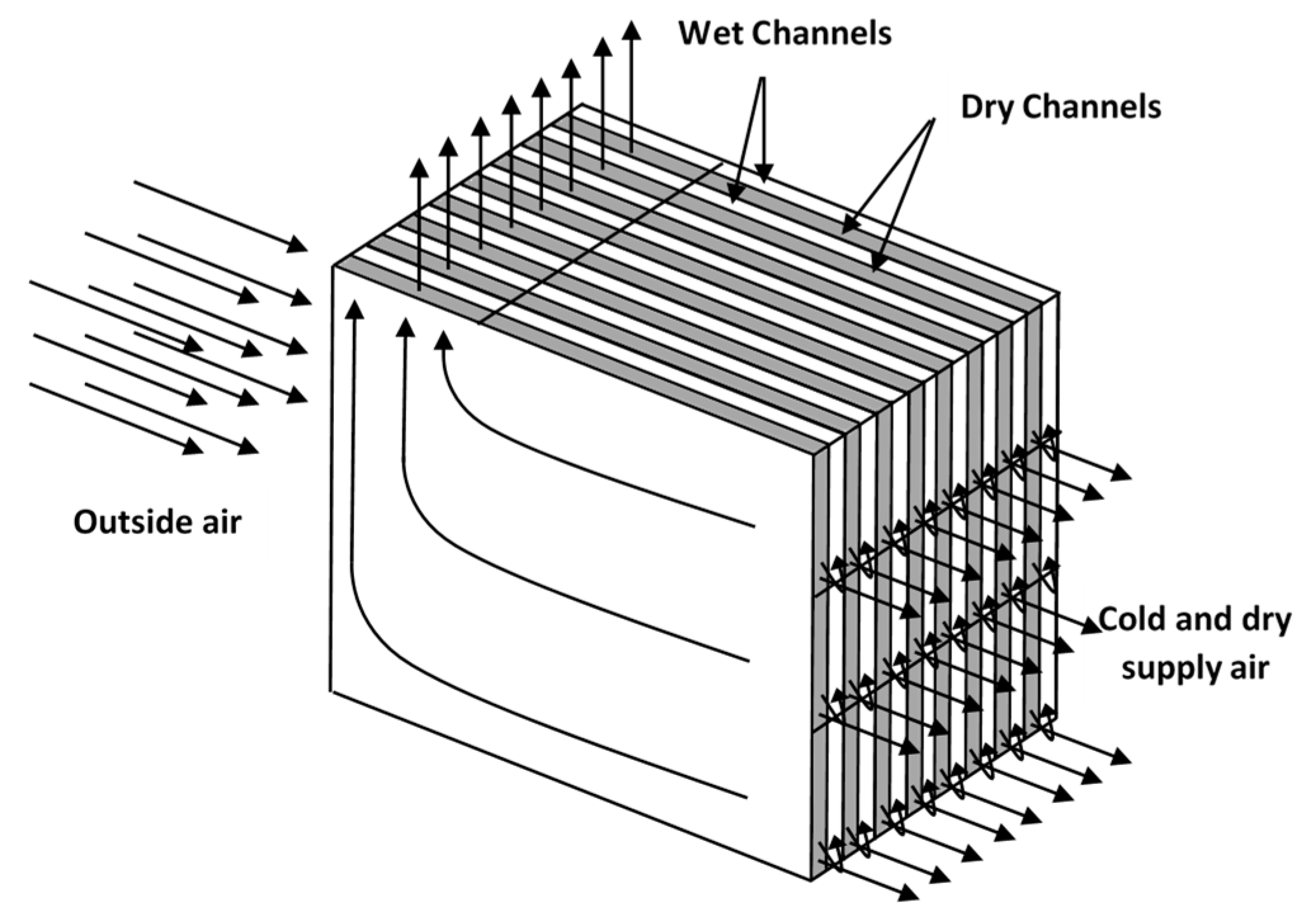 Wet Channels

Dry Channels

Outside air

Cold and dry supply air