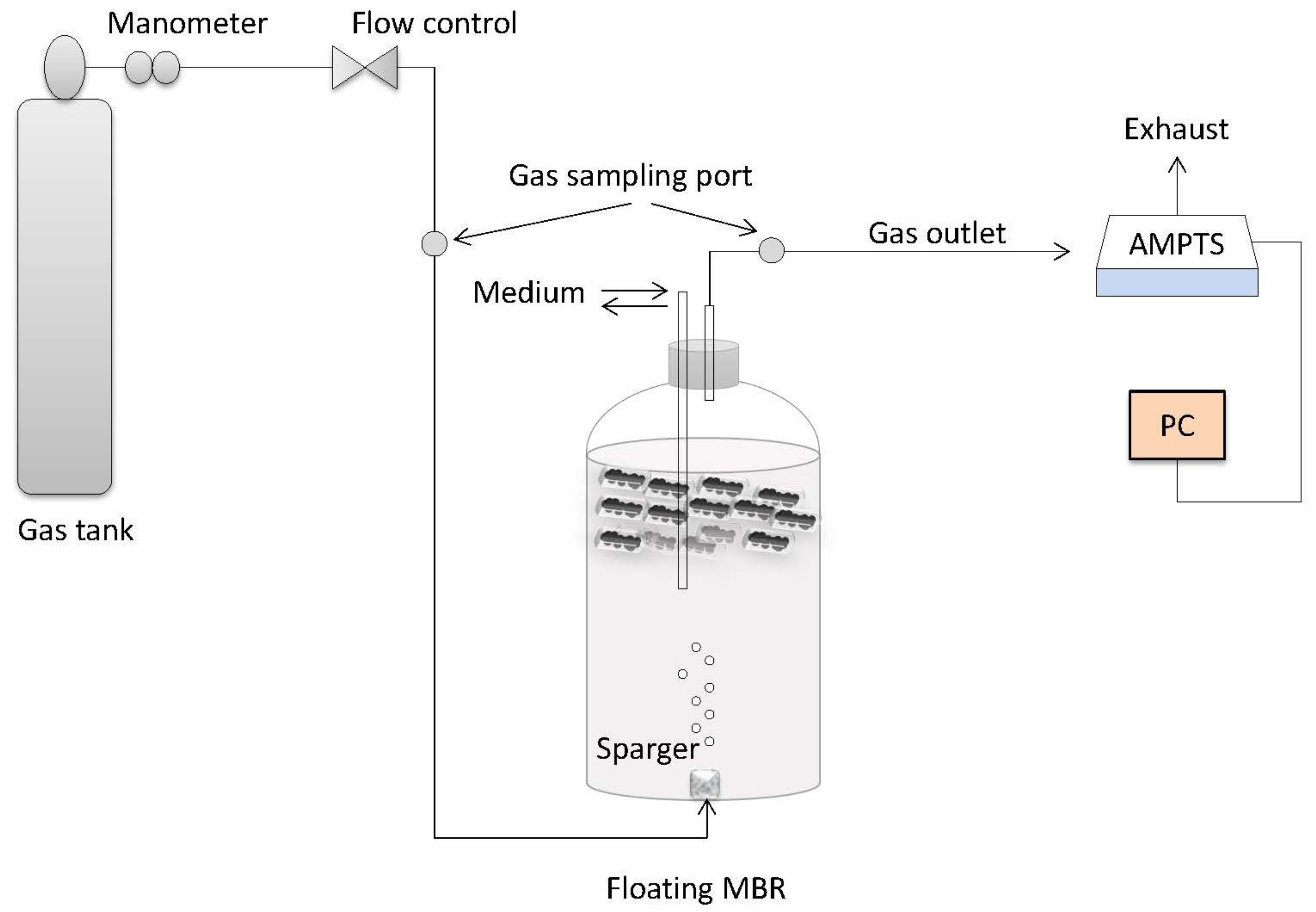 Manometer
Flow control
Exhaust
Gas sampling port
Gas outlet
AMPTS
Medium
PC
Gas tank
Sparger
Floating MBR