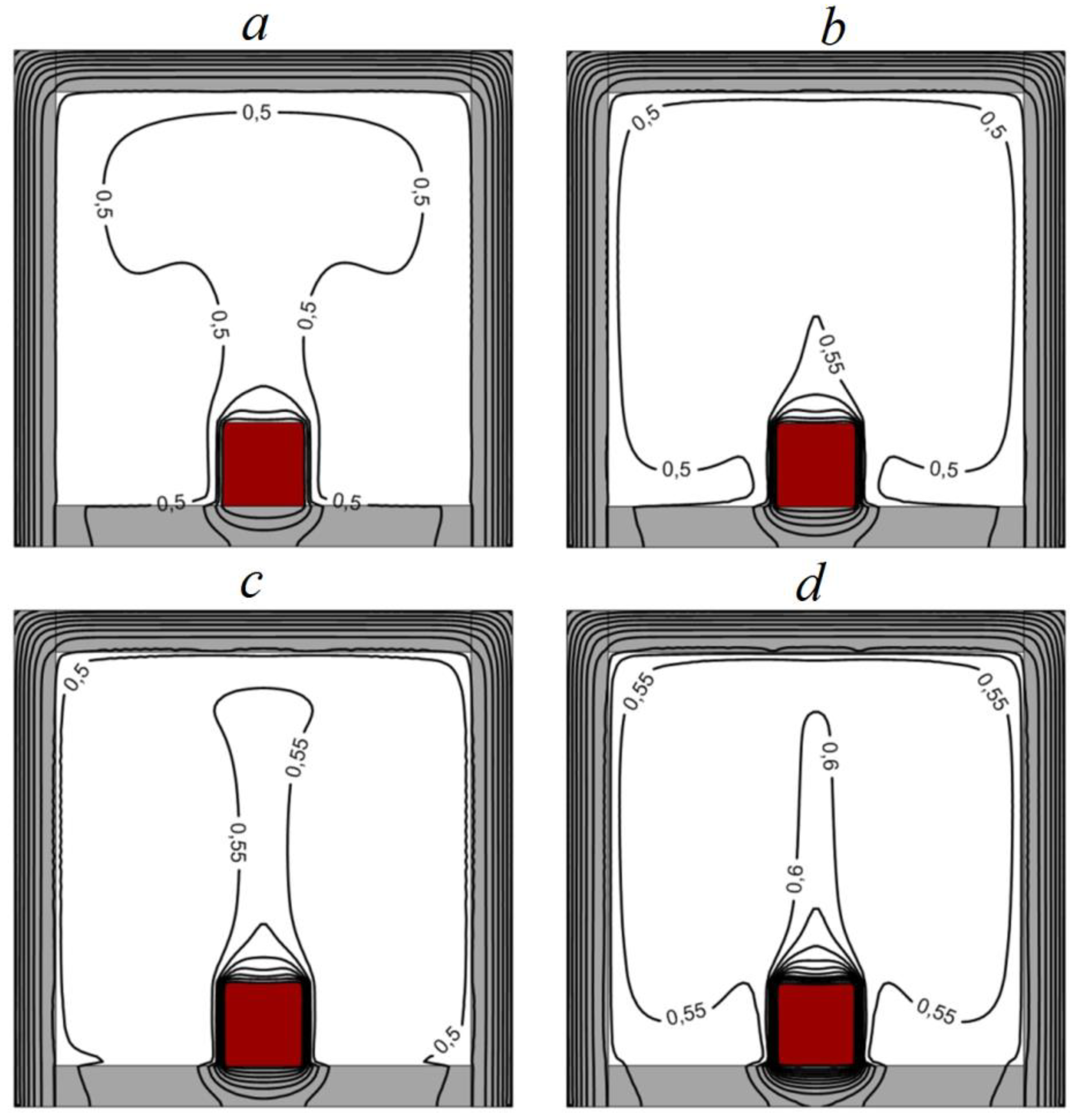 a

0,5
0,5
0,5
0,5
0,5
0,5
0,5

b

0,5
0,5
0,55
0,5
0,5

c

0,5
0,55
0,55
0,5

d

0,55
0,55
0,6
0,6
0,55
0,55