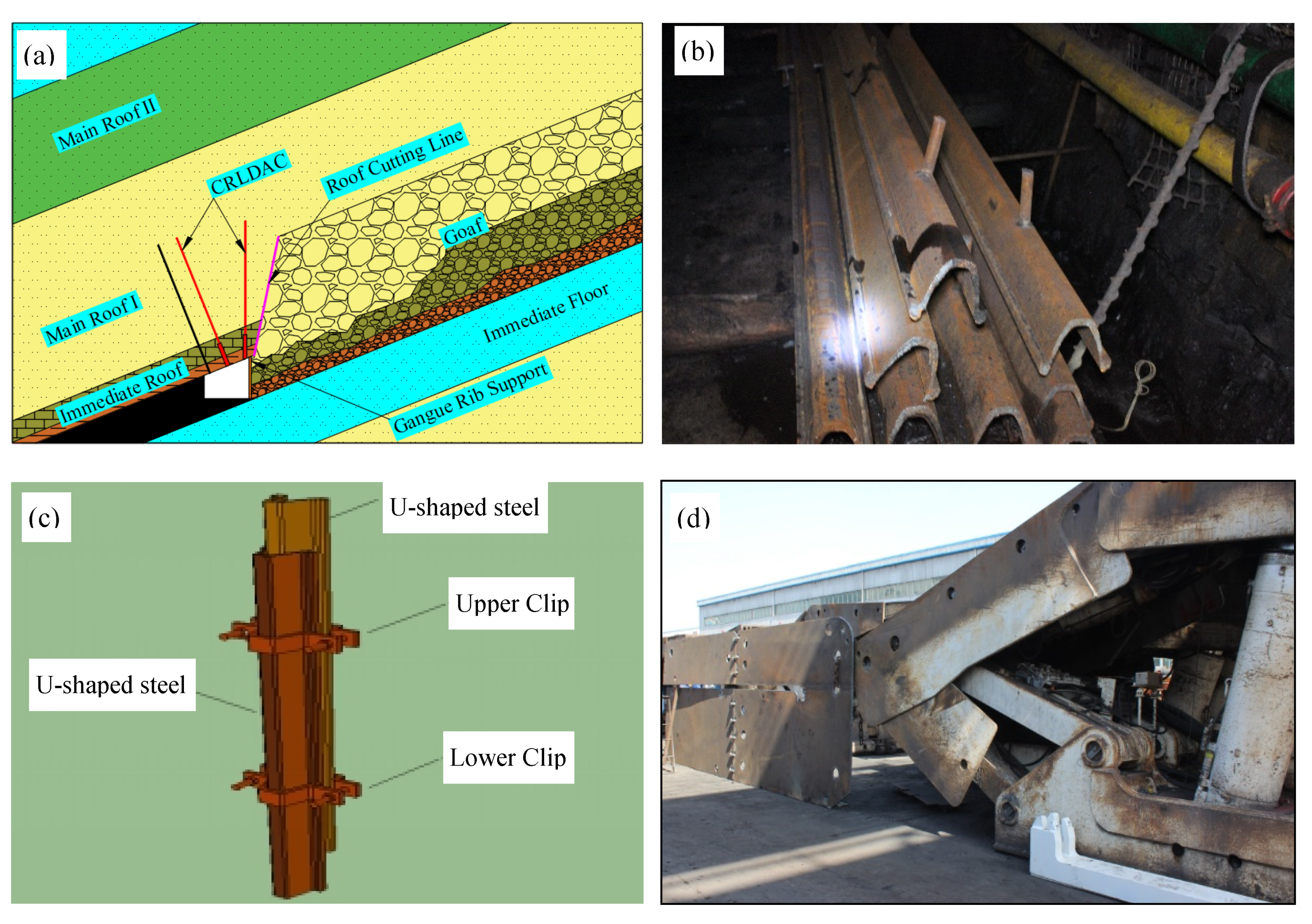 (a)

Main Roof II

CRLDAC

Roof Cutting Line

Goaf

Main Roof I

Immediate Floor

Immediate Roof

Gangue Rib Support

(b)

(c)

U-shaped steel

Upper Clip

U-shaped steel

Lower Clip

(d)