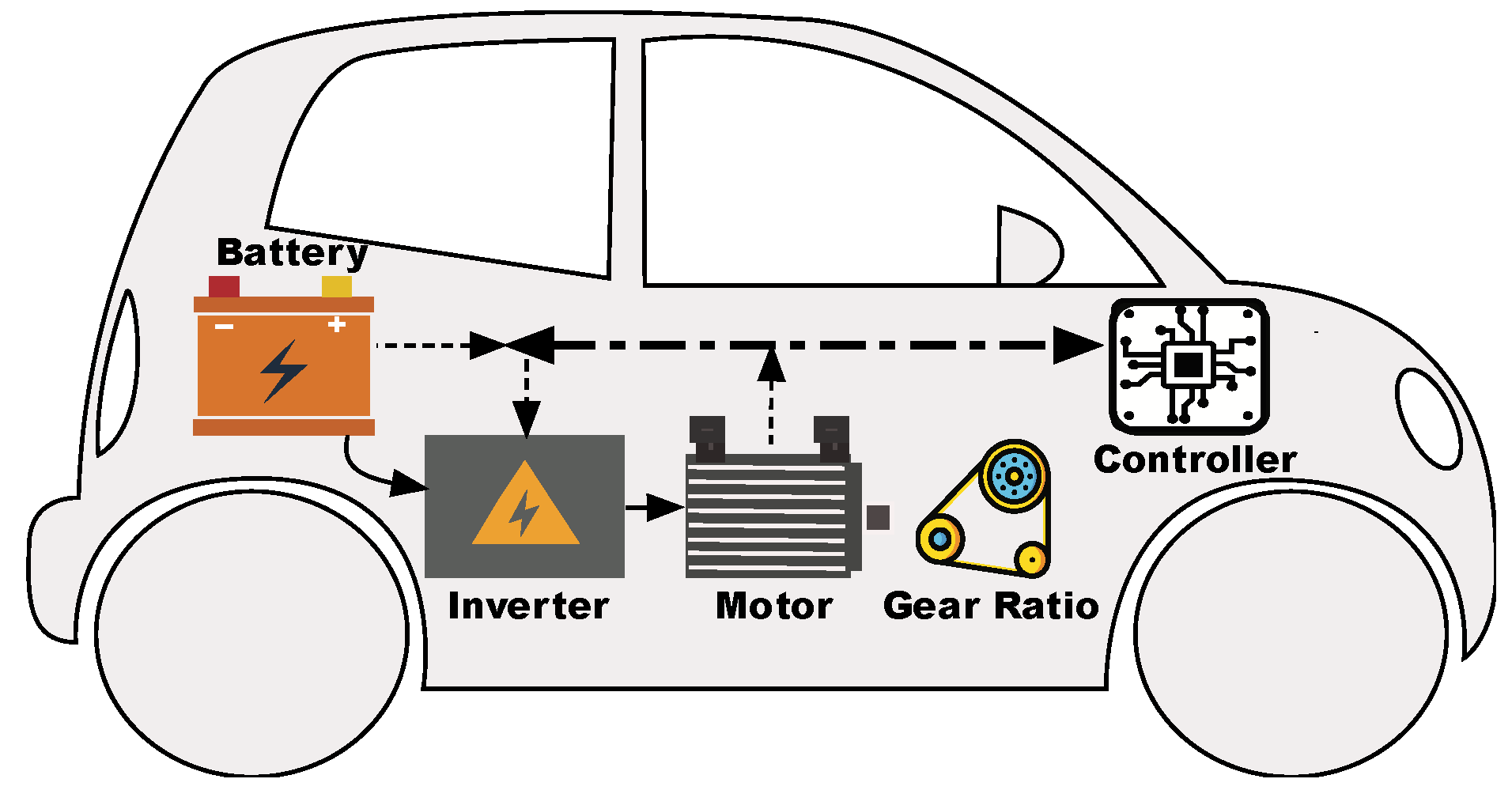 Battery

Controller

Inverter

Motor

Gear Ratio