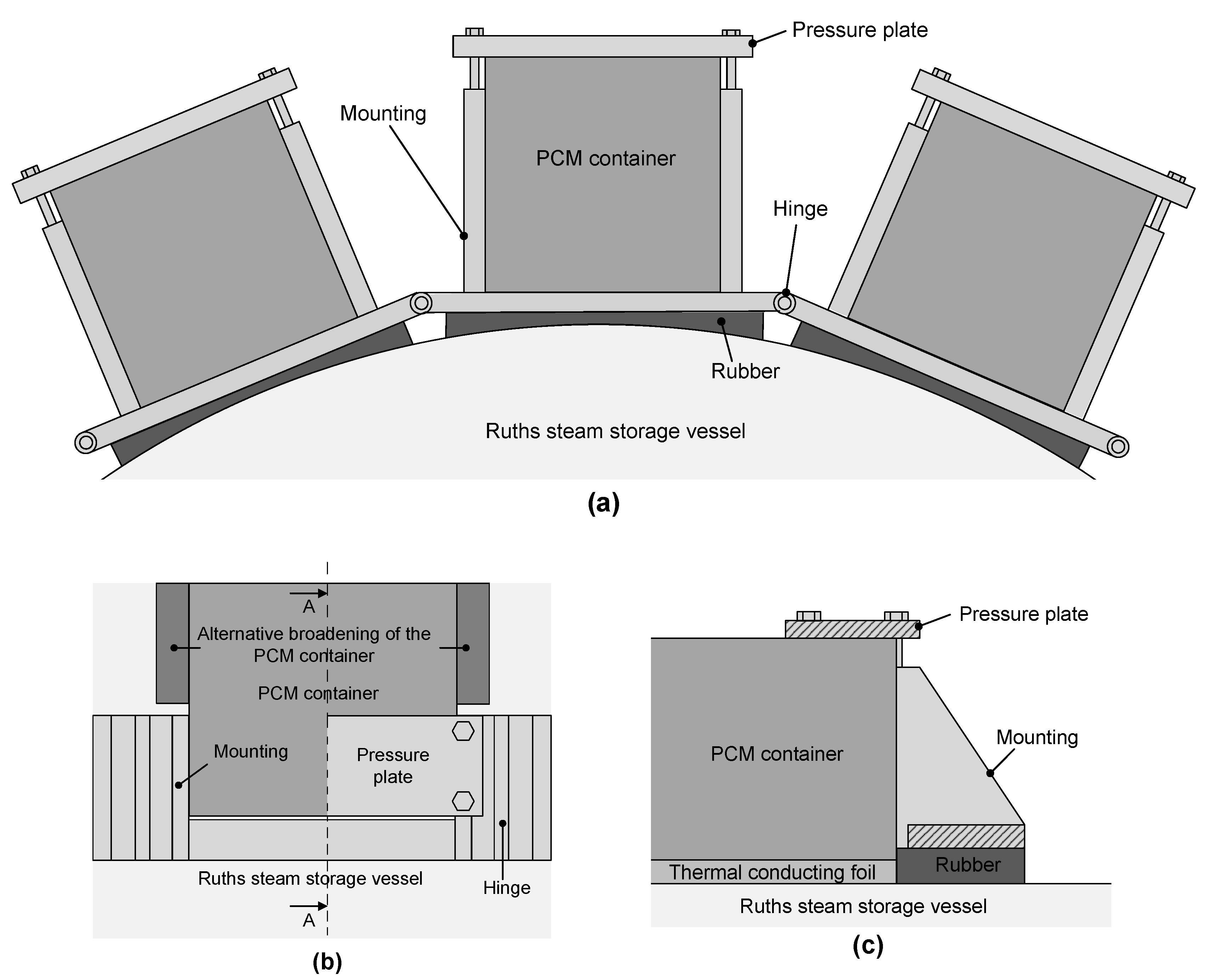 Pressure plate
Mounting
PCM container
Hinge
Rubber
Ruths steam storage vessel
(a)

A
Alternative broadening of the PCM container
PCM container
Mounting
Pressure plate
Ruths steam storage vessel
Hinge
A
(b)

Pressure plate
PCM container
Mounting
Thermal conducting foil
Rubber
Ruths steam storage vessel
(c)