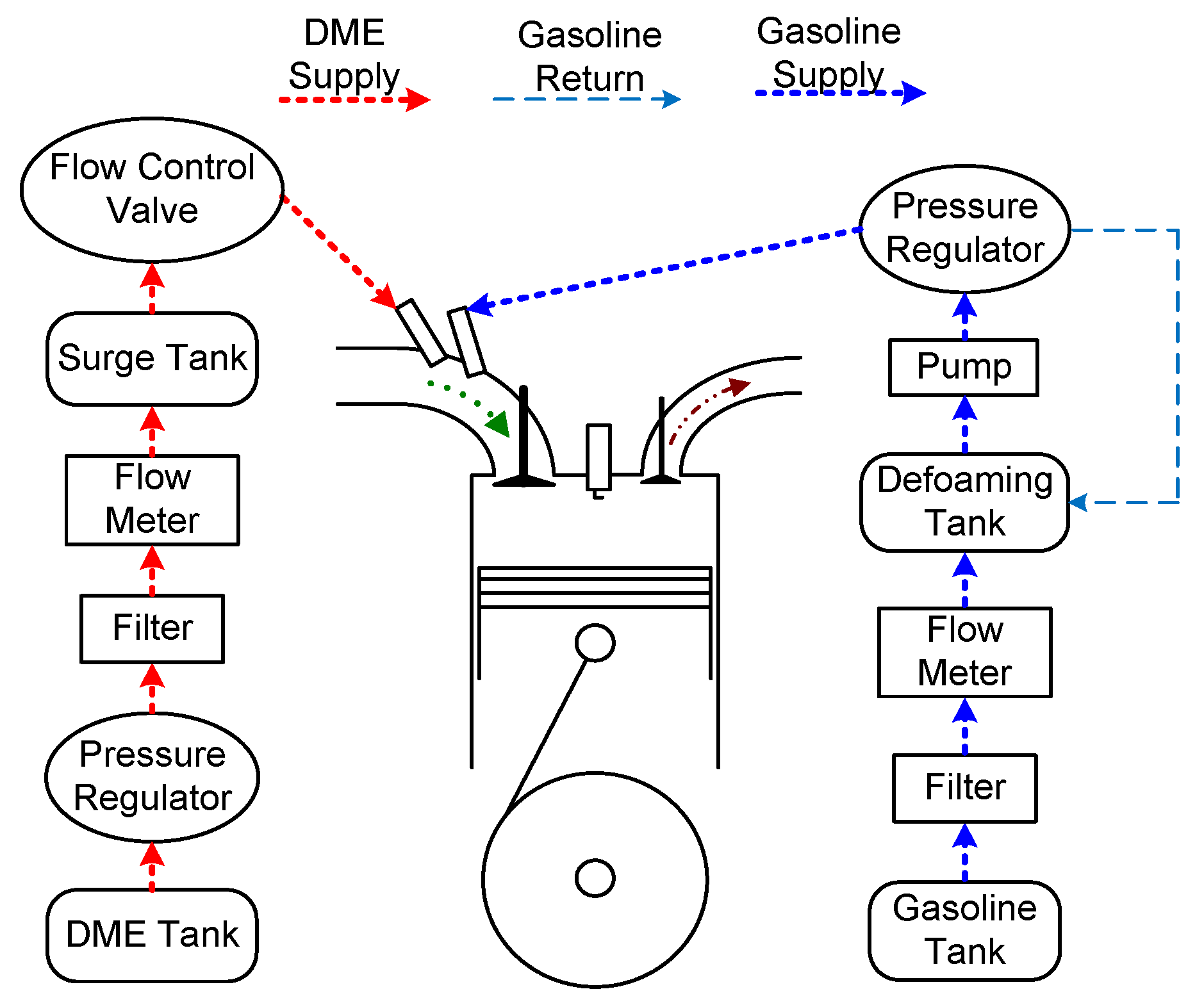 DME Supply

Gasoline Return

Gasoline Supply

Flow Control Valve

Surge Tank

Flow Meter

Filter

Pressure Regulator

DME Tank

Pressure Regulator

Pump

Defoaming Tank

Flow Meter

Filter

Gasoline Tank