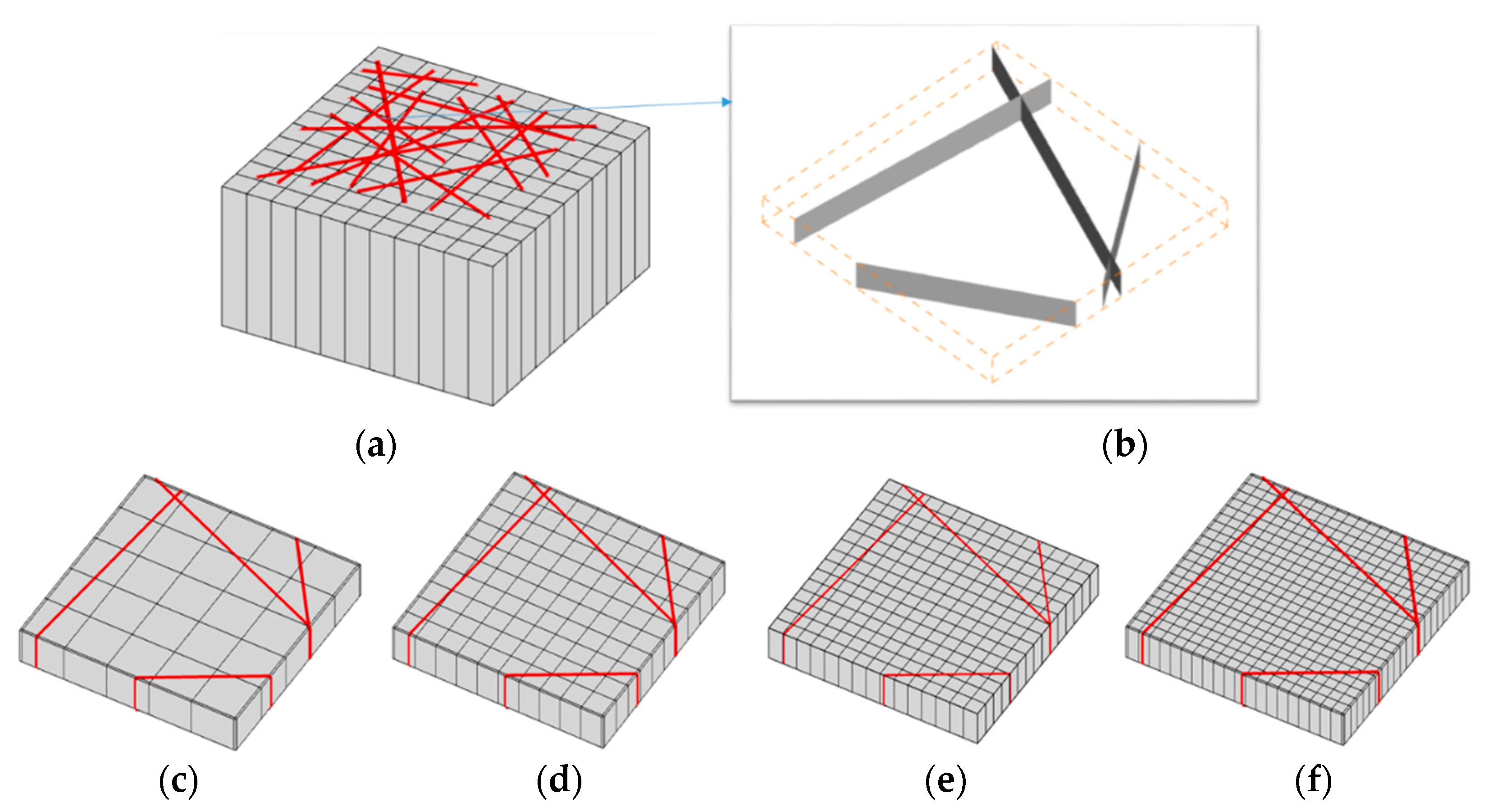 (a)

(b)

(c)

(d)

(e)

(f)