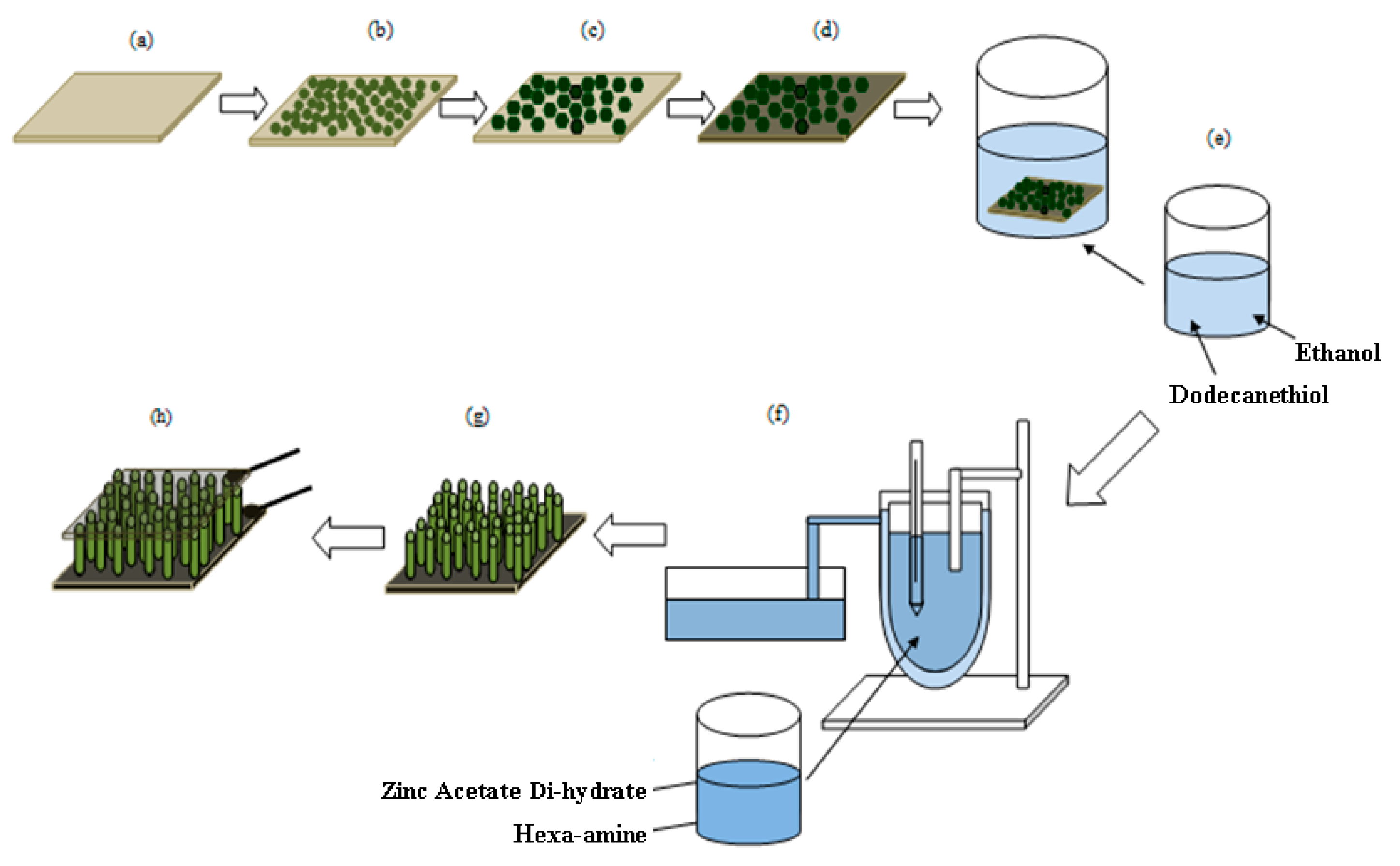 (a)

(b)

(c)

(d)

(e)

Ethanol

Dodecanethiol

(h)

(g)

(f)

Zinc Acetate Di-hydrate

Hexa-amine