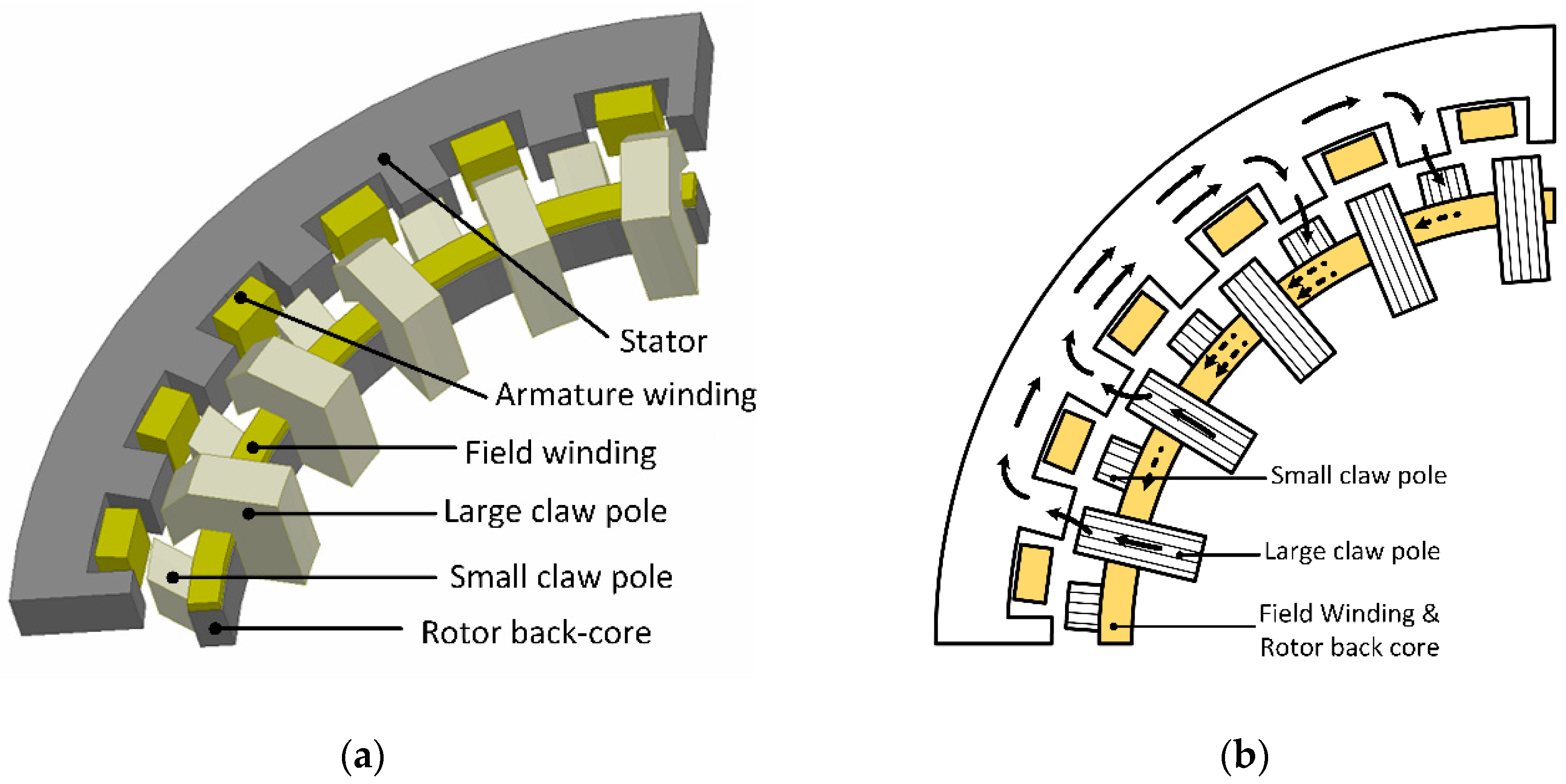 Stator

Armature winding

Field winding

Large claw pole

Small claw pole

Rotor back-core

(a)

Small claw pole

Large claw pole

Field Winding & Rotor back core

(b)