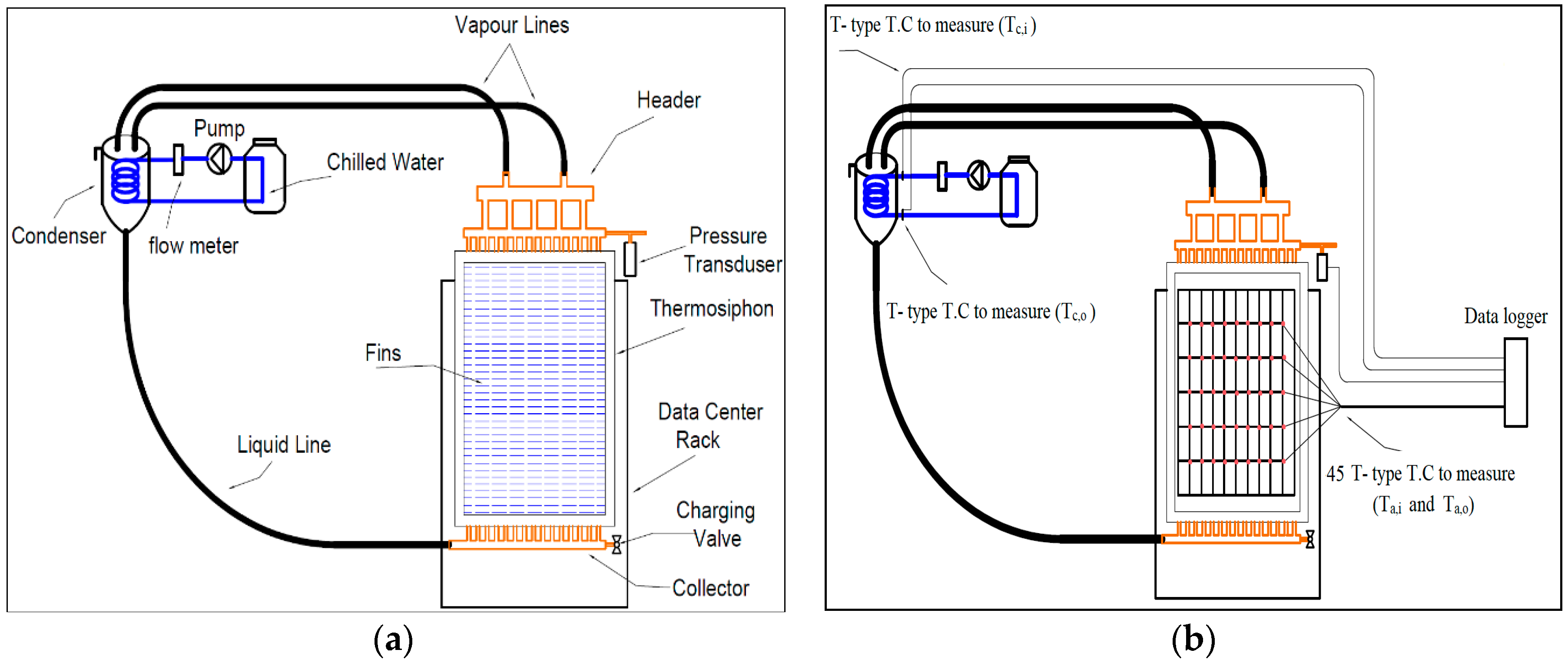 Vapour Lines

Header

Pump

Chilled Water

Condenser

flow meter

Pressure Transduser

Thermosiphon

Fins

Data Center Rack

Liquid Line

Charging Valve

Collector

(a)

T- type T.C to measure ($T_{c,i}$)

T- type T.C to measure ($T_{c,o}$)

Data logger

45 T- type T.C to measure ($T_{a,i}$ and $T_{a,o}$)

(b)