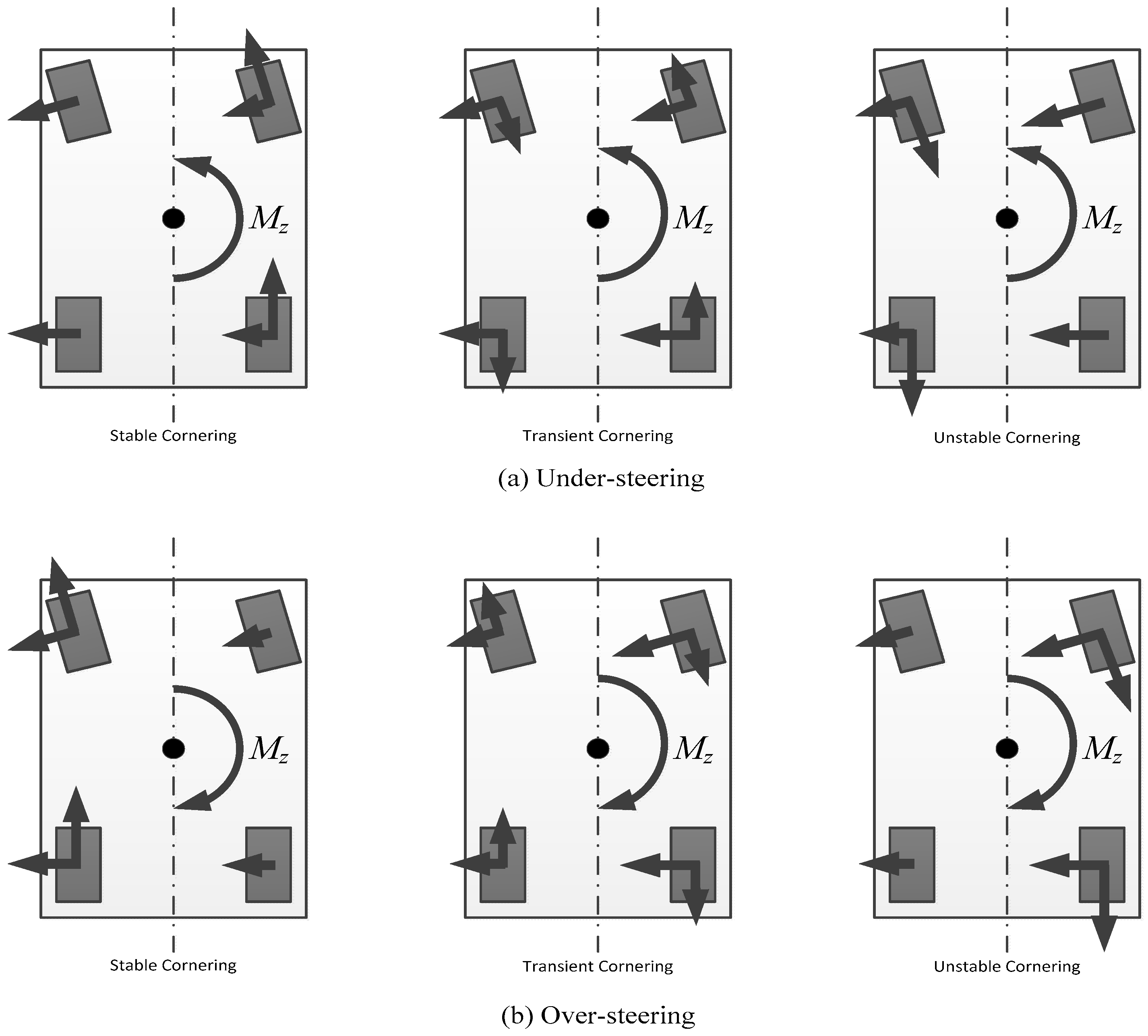 $M_z$

$M_z$

$M_z$

Stable Cornering

Transient Cornering

Unstable Cornering

(a) Under-steering

$M_z$

$M_z$

$M_z$

Stable Cornering

Transient Cornering

Unstable Cornering

(b) Over-steering