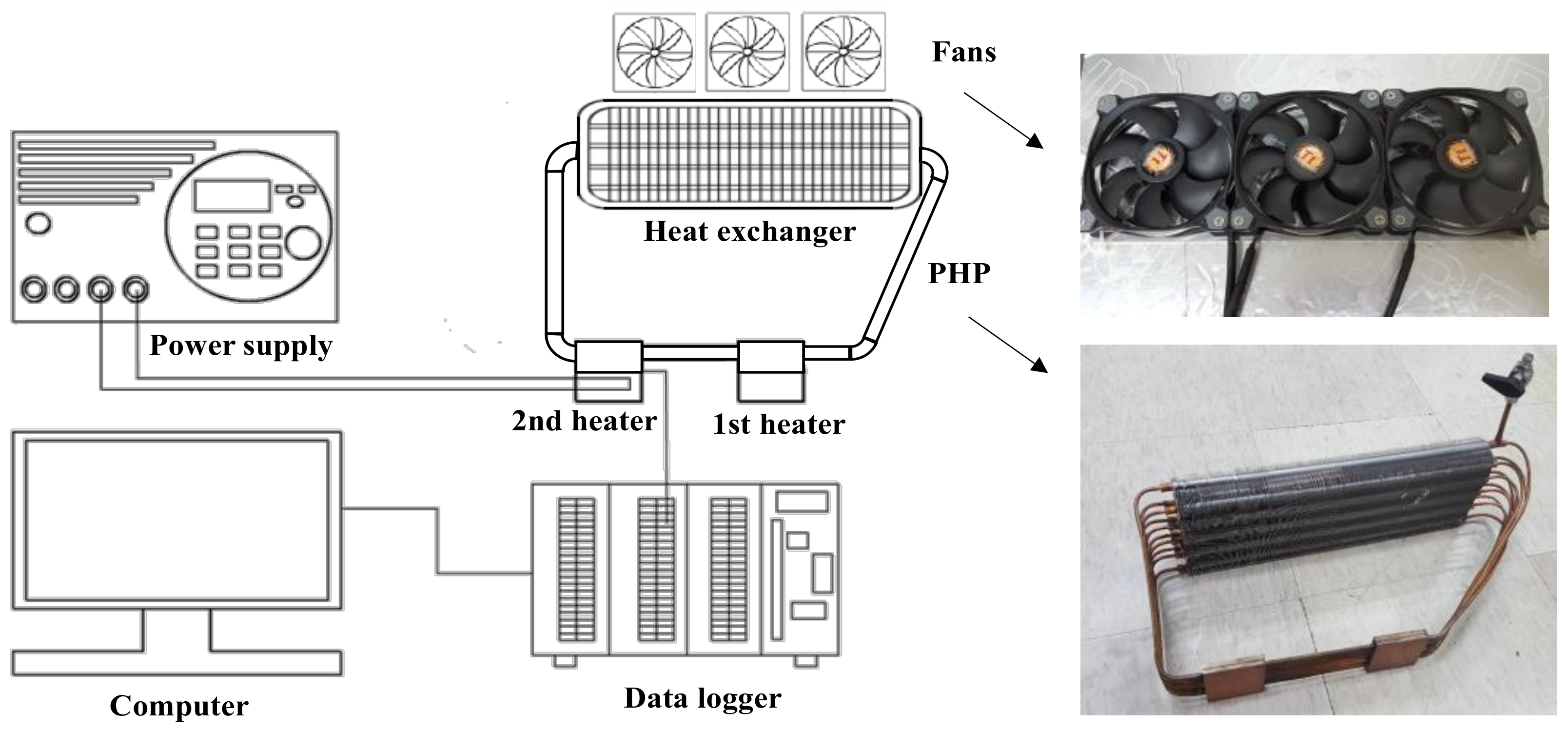 Fans

Heat exchanger

PHP

Power supply

2nd heater

1st heater

Computer

Data logger