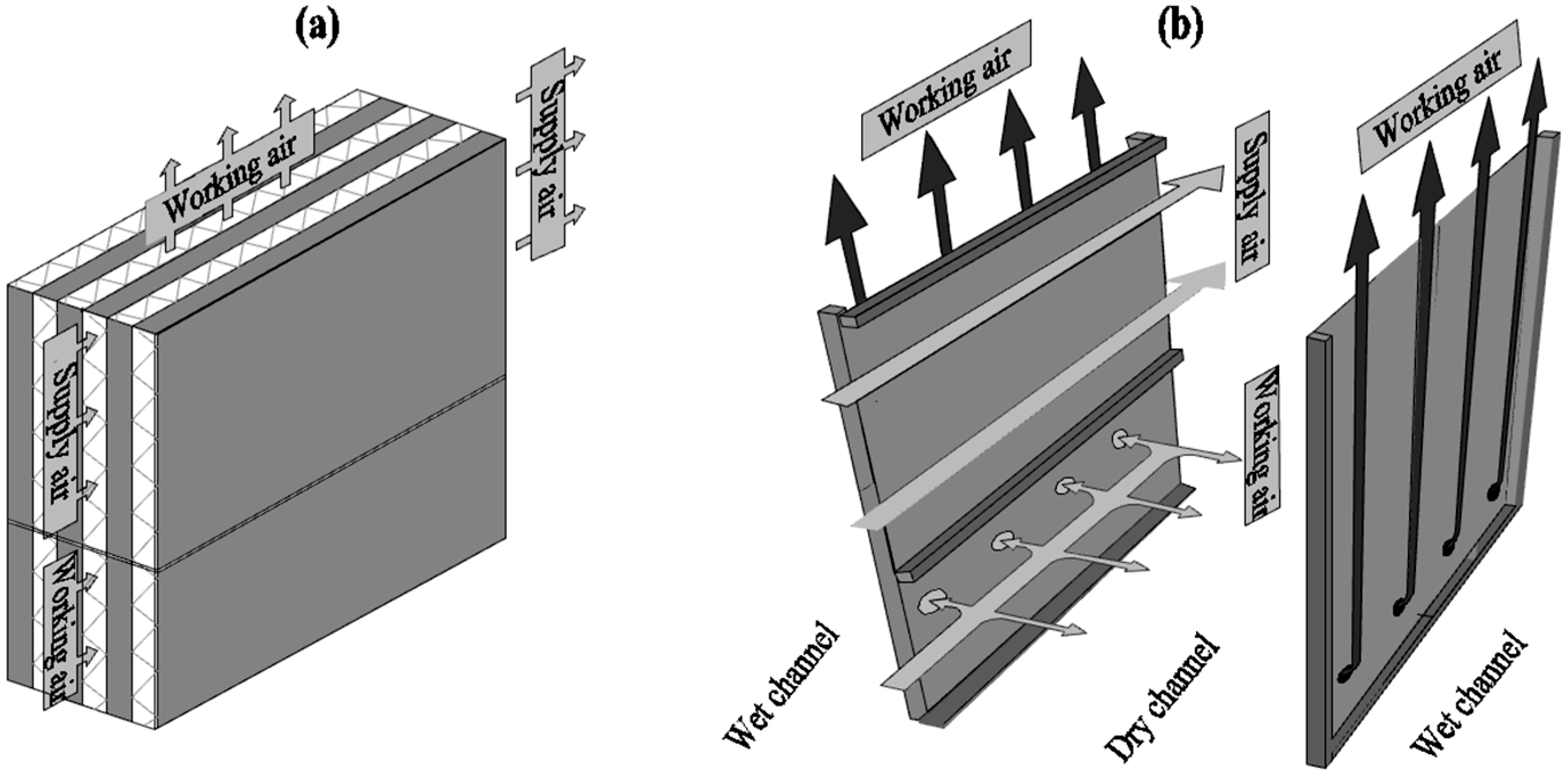 (a)

Working air

Supply air

Supply air

Working air

(b)

Working air

Supply air

Working air

Working air

Wet channel

Dry channel

Wet channel