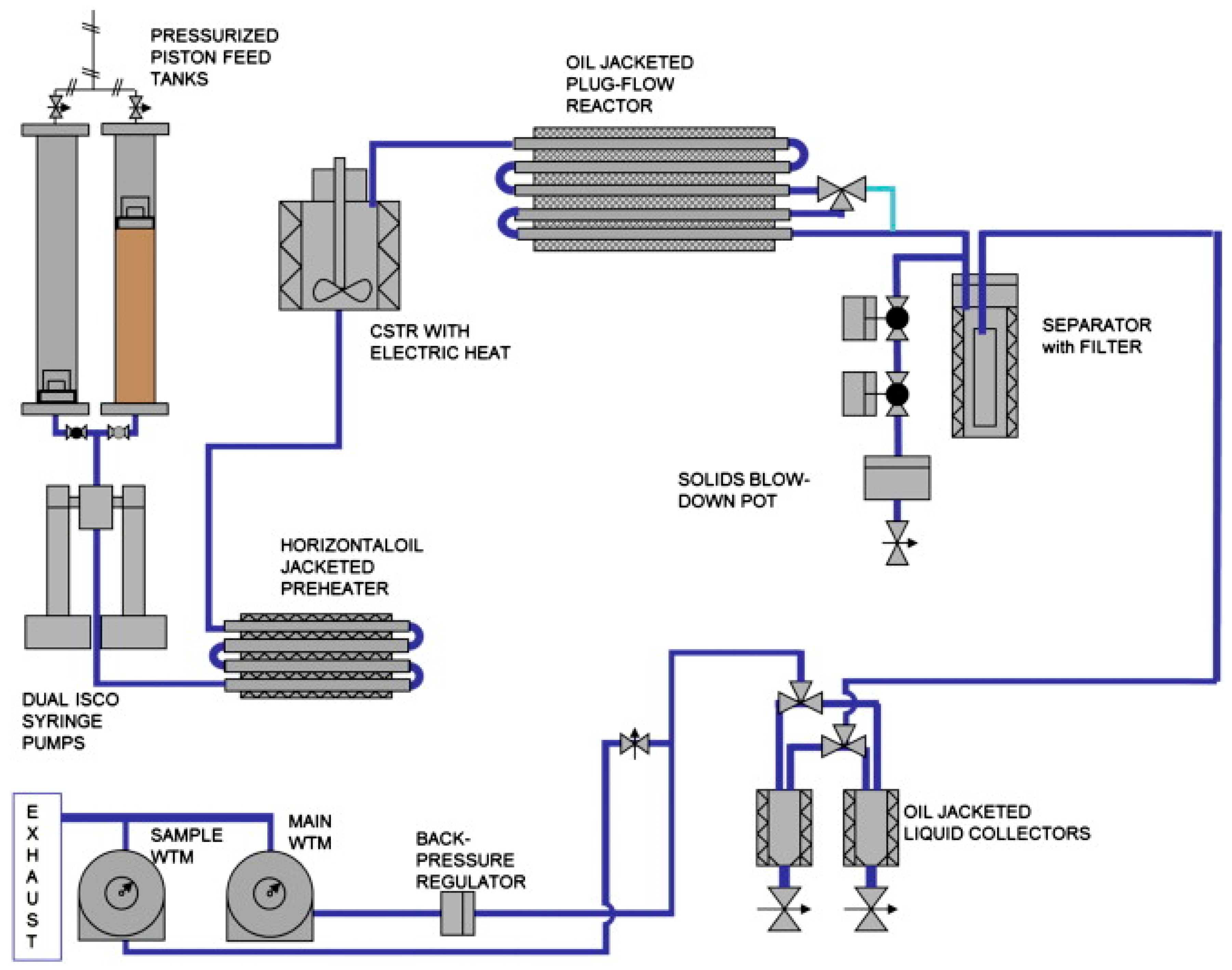 PRESSURIZED PISTON FEED TANKS

OIL JACKETED PLUG-FLOW REACTOR

CSTR WITH ELECTRIC HEAT

SEPARATOR with FILTER

SOLIDS BLOW-DOWN POT

HORIZONTALOIL JACKETED PREHEATER

DUAL ISCO SYRINGE PUMPS

EXHAUST

SAMPLE WTM

MAIN WTM

BACK-PRESSURE REGULATOR

OIL JACKETED LIQUID COLLECTORS