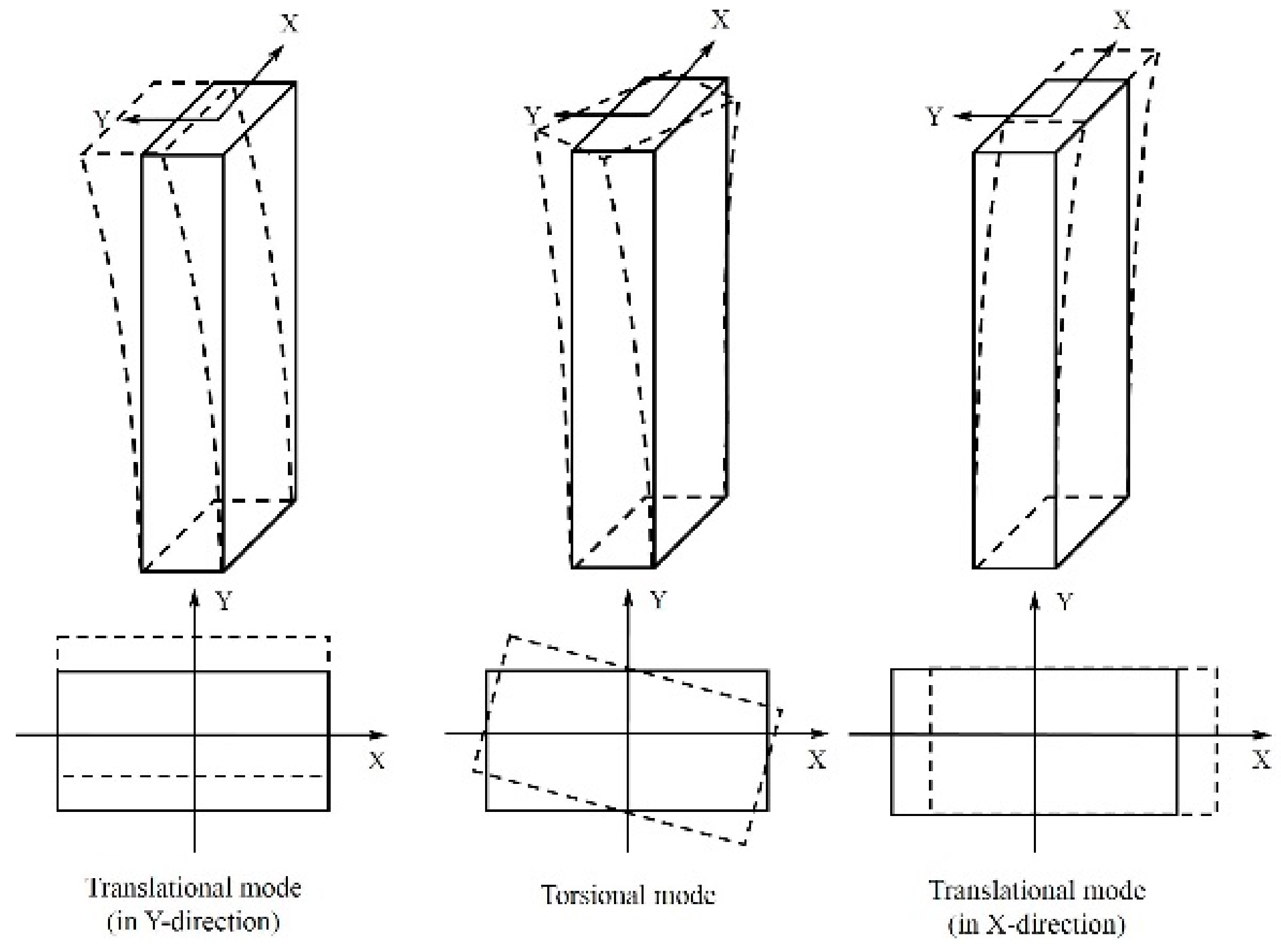 X
Y
Y
X

Translational mode (in Y-direction)

X
Y
Y
X

Torsional mode

X
Y
Y
X

Translational mode (in X-direction)