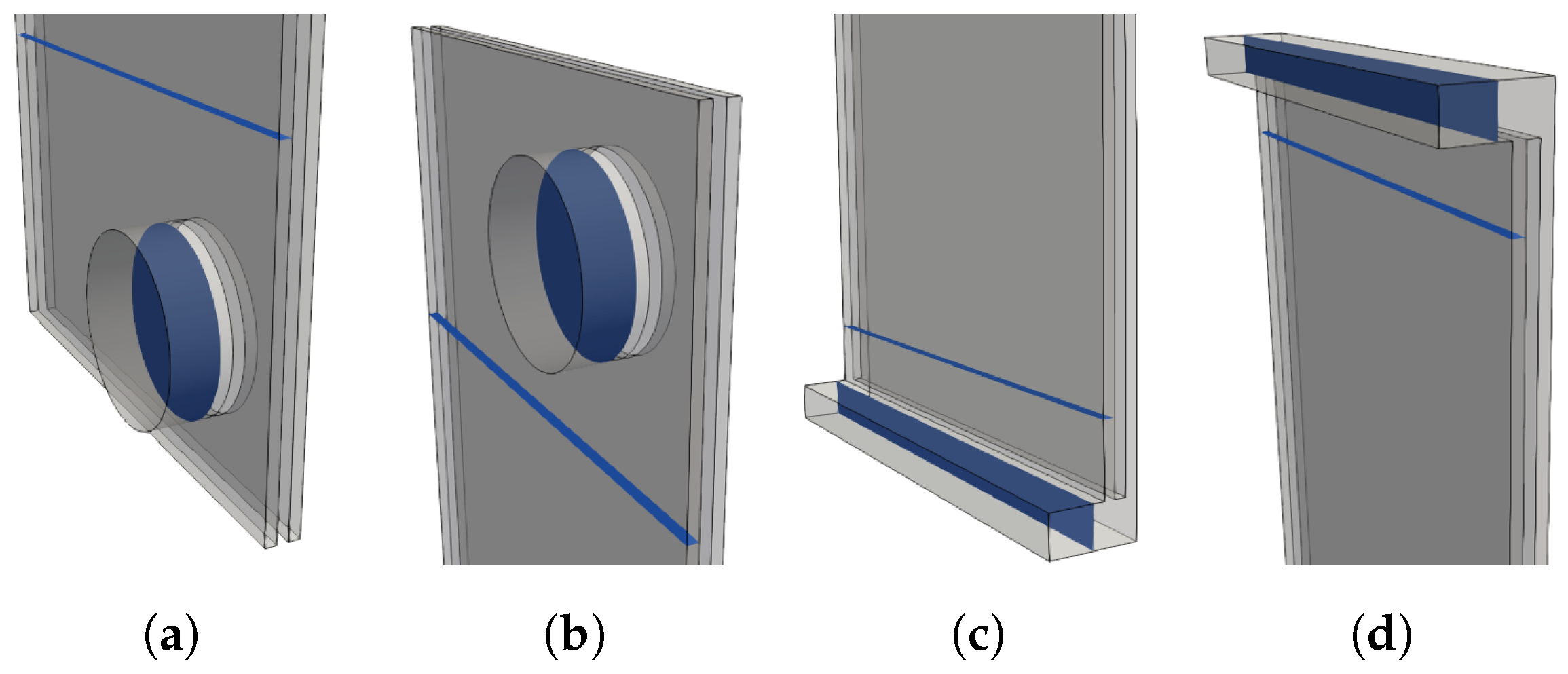 (a) (b) (c) (d)