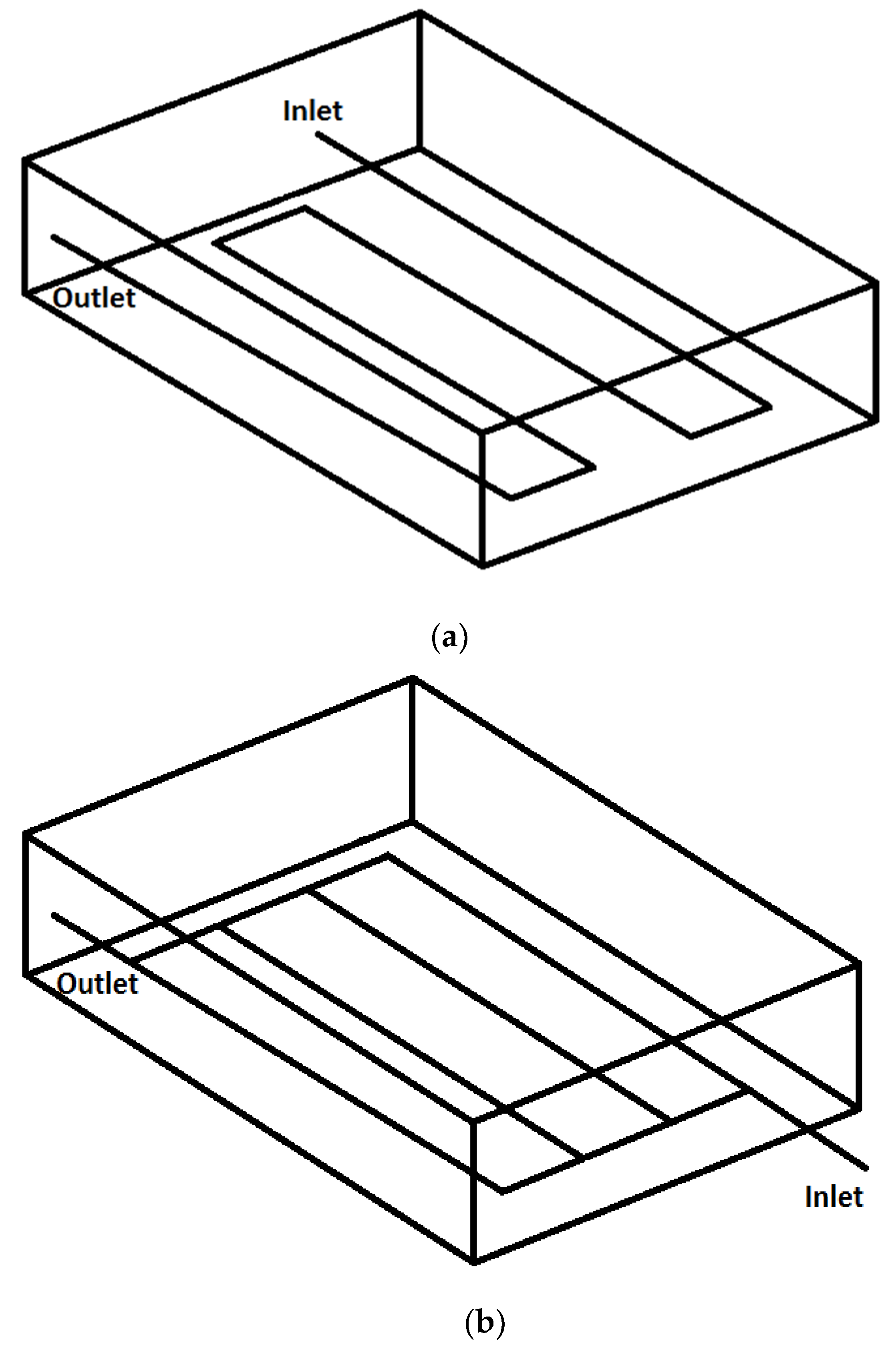 Inlet

Outlet

(a)

Outlet

Inlet

(b)