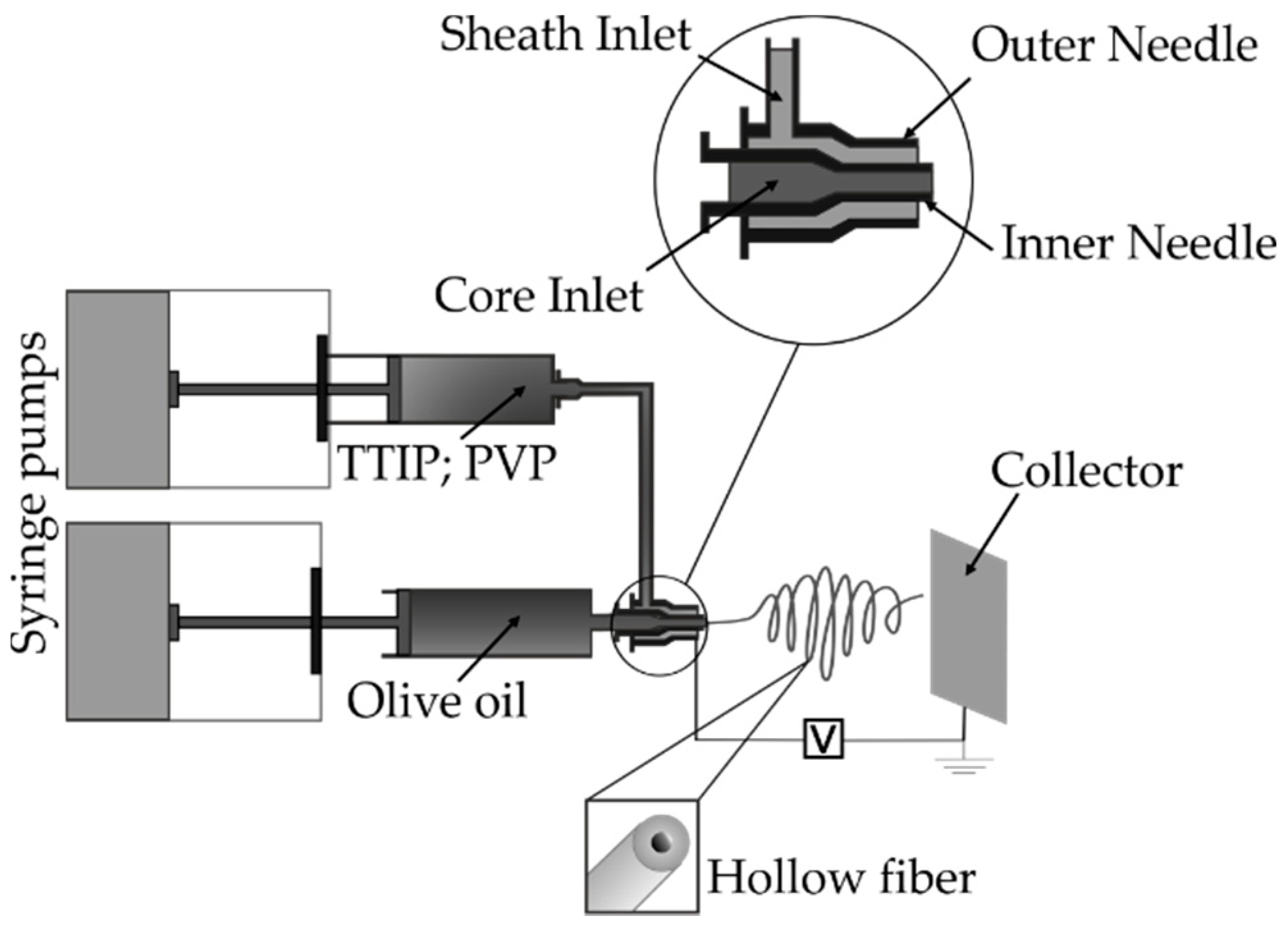 Sheath Inlet
Outer Needle
Inner Needle
Core Inlet
Syringe pumps
TTIP; PVP
Collector
Olive oil
V
Hollow fiber